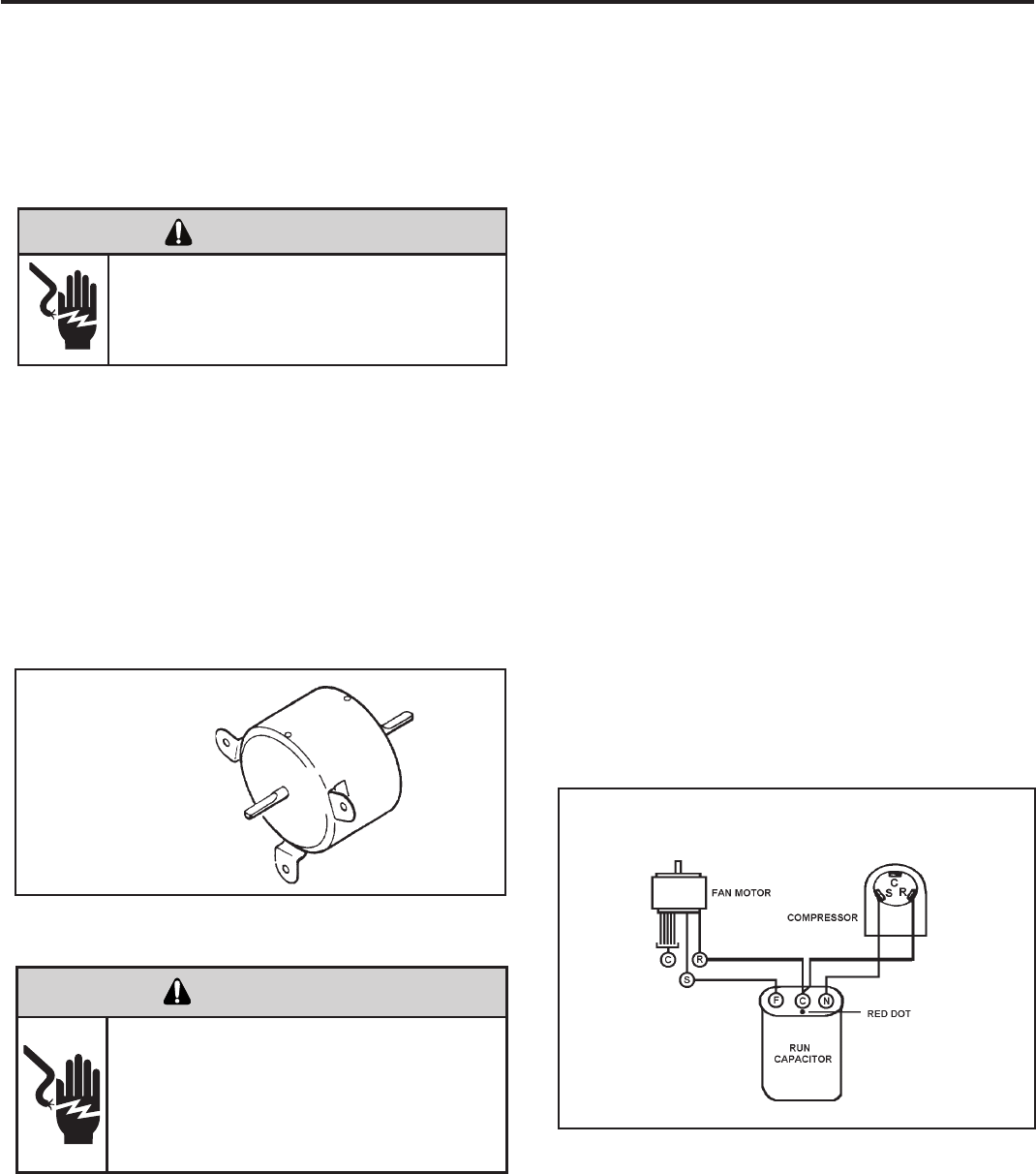 FAN MOTOR

COMPRESSOR

C

S

R

C

S

R

F

C

N

RED DOT

RUN CAPACITOR