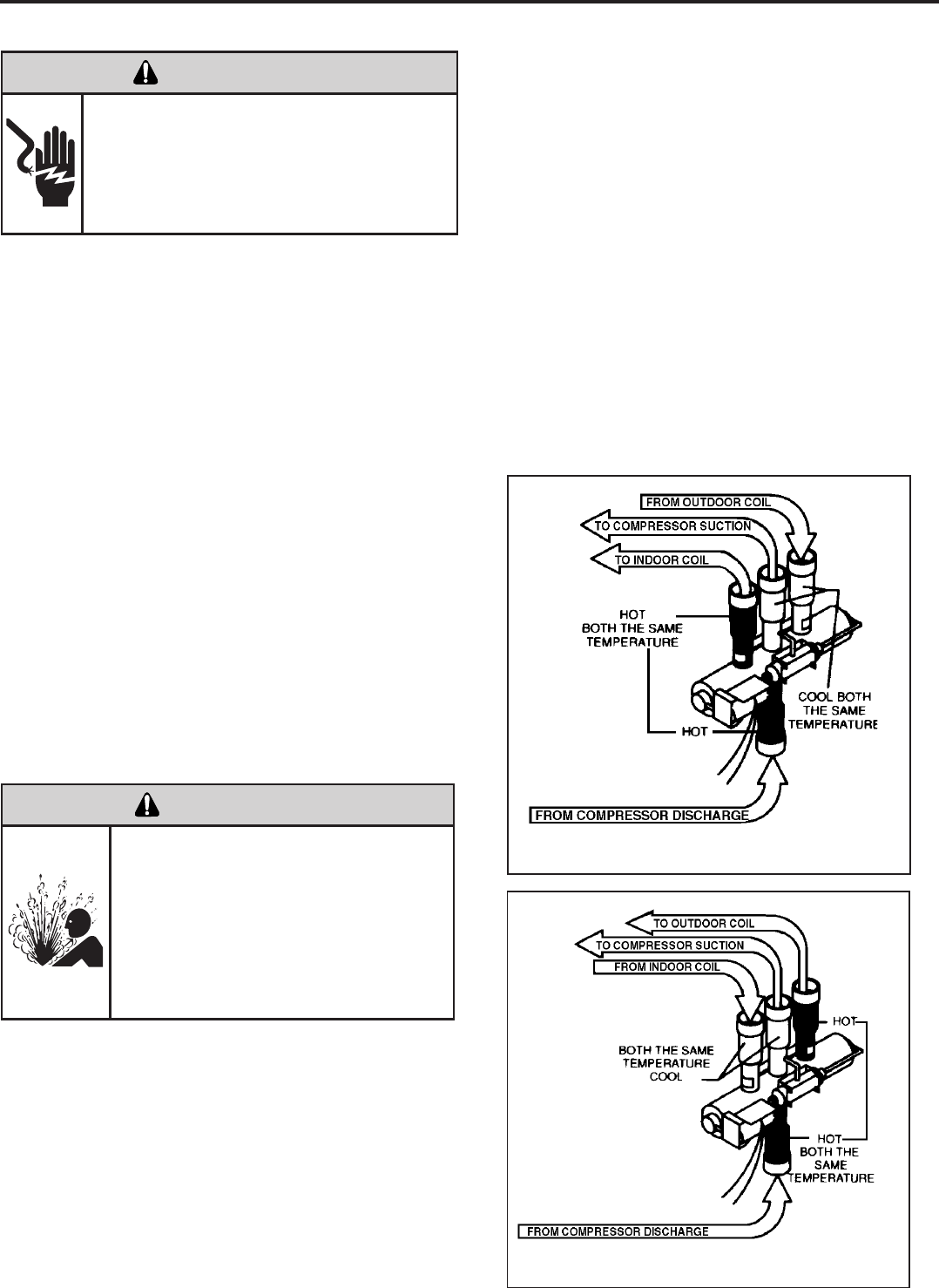 FROM OUTDOOR COIL

TO COMPRESSOR SUCTION

TO INDOOR COIL

HOT BOTH THE SAME TEMPERATURE

COOL BOTH THE SAME TEMPERATURE

HOT

FROM COMPRESSOR DISCHARGE

TO OUTDOOR COIL

TO COMPRESSOR SUCTION

FROM INDOOR COIL

HOT

BOTH THE SAME TEMPERATURE COOL

HOT BOTH THE SAME TEMPERATURE

FROM COMPRESSOR DISCHARGE