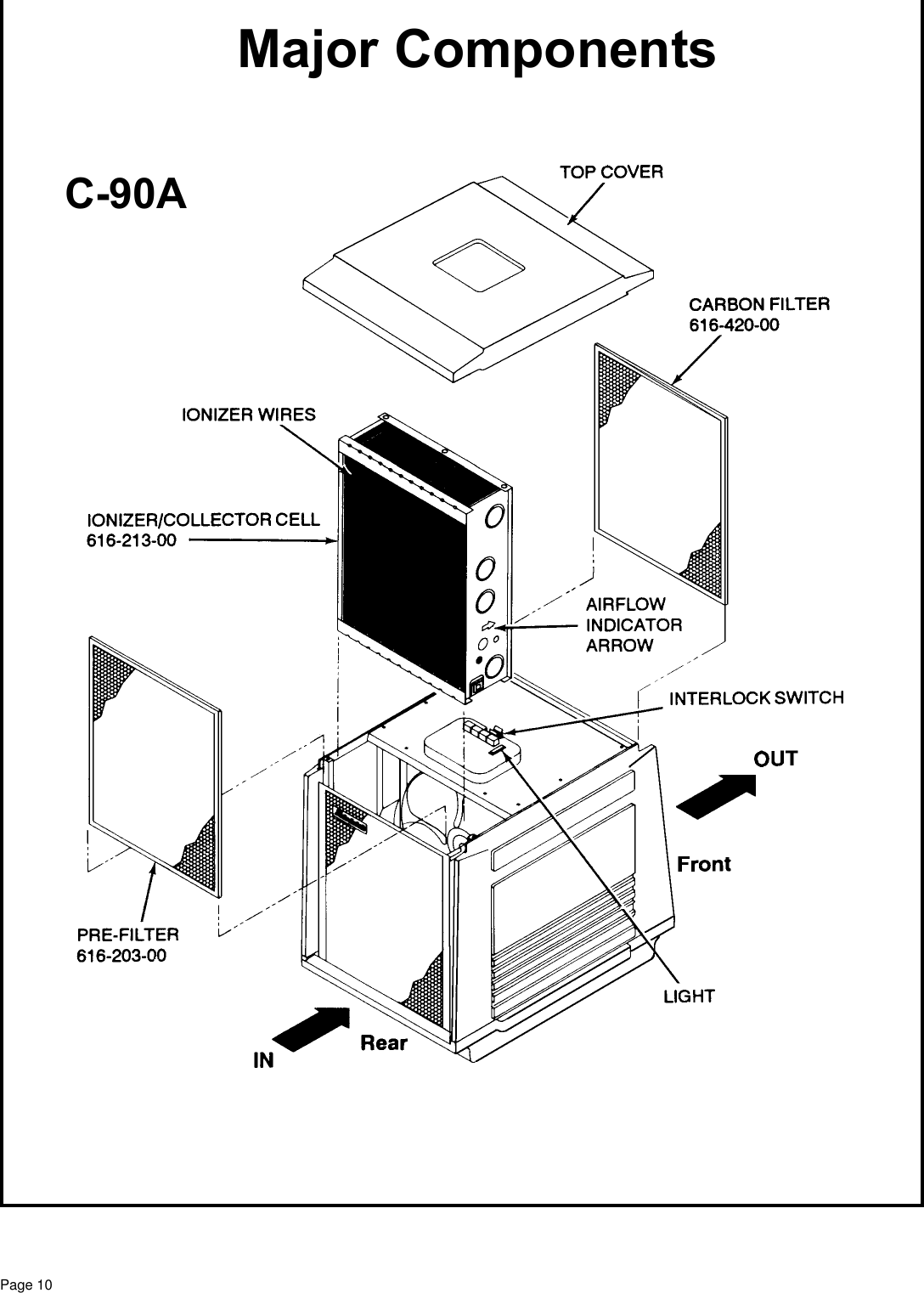 Major Components

C-90A

TOP COVER

CARBON FILTER
616-420-00

IONIZER WIRES

IONIZER/COLLECTOR CELL
616-213-00

AIRFLOW
INDICATOR
ARROW

INTERLOCK SWITCH

OUT

Front

PRE-FILTER
616-203-00

LIGHT

IN

Rear

Page 10