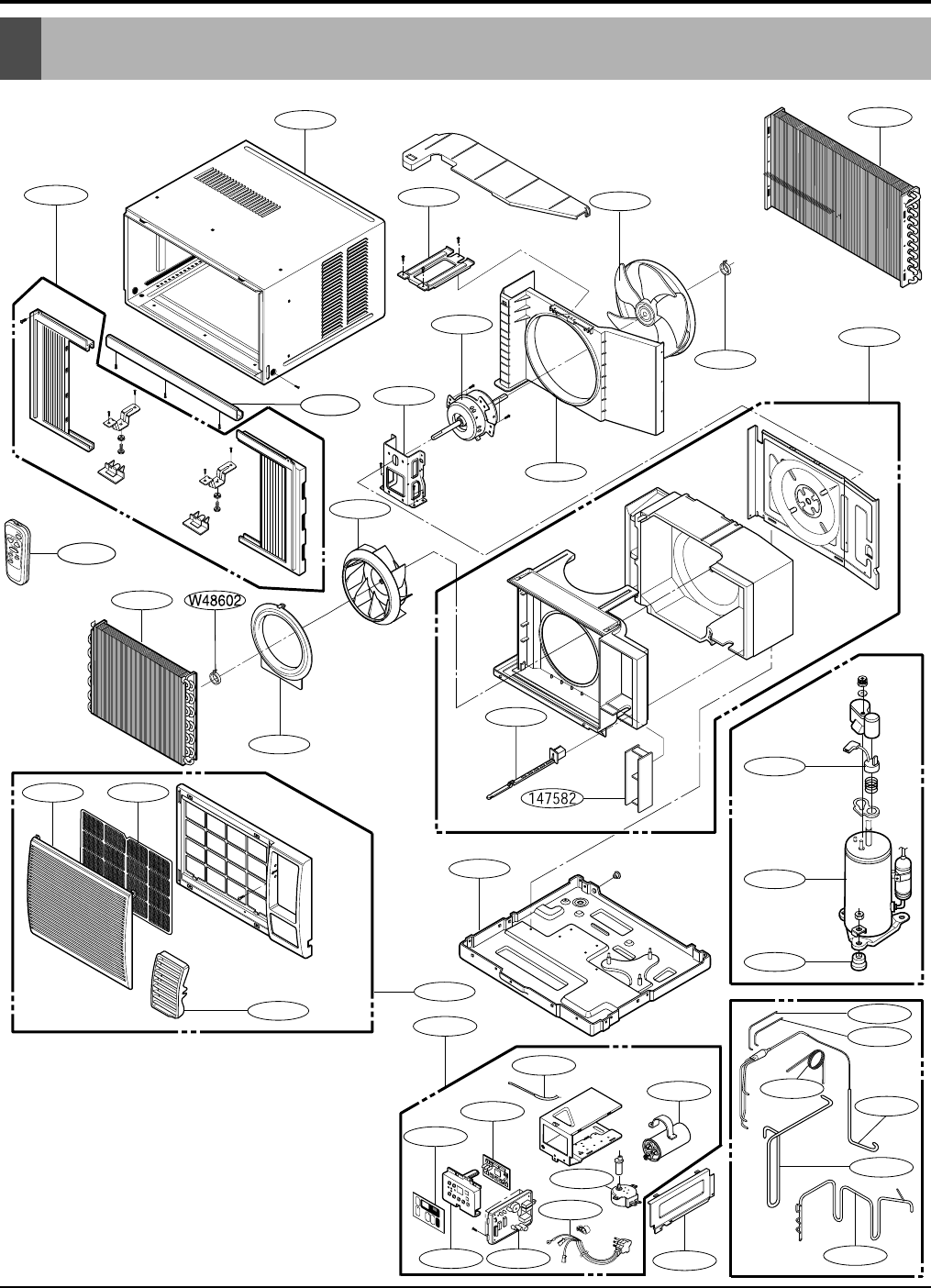 W48602

147582