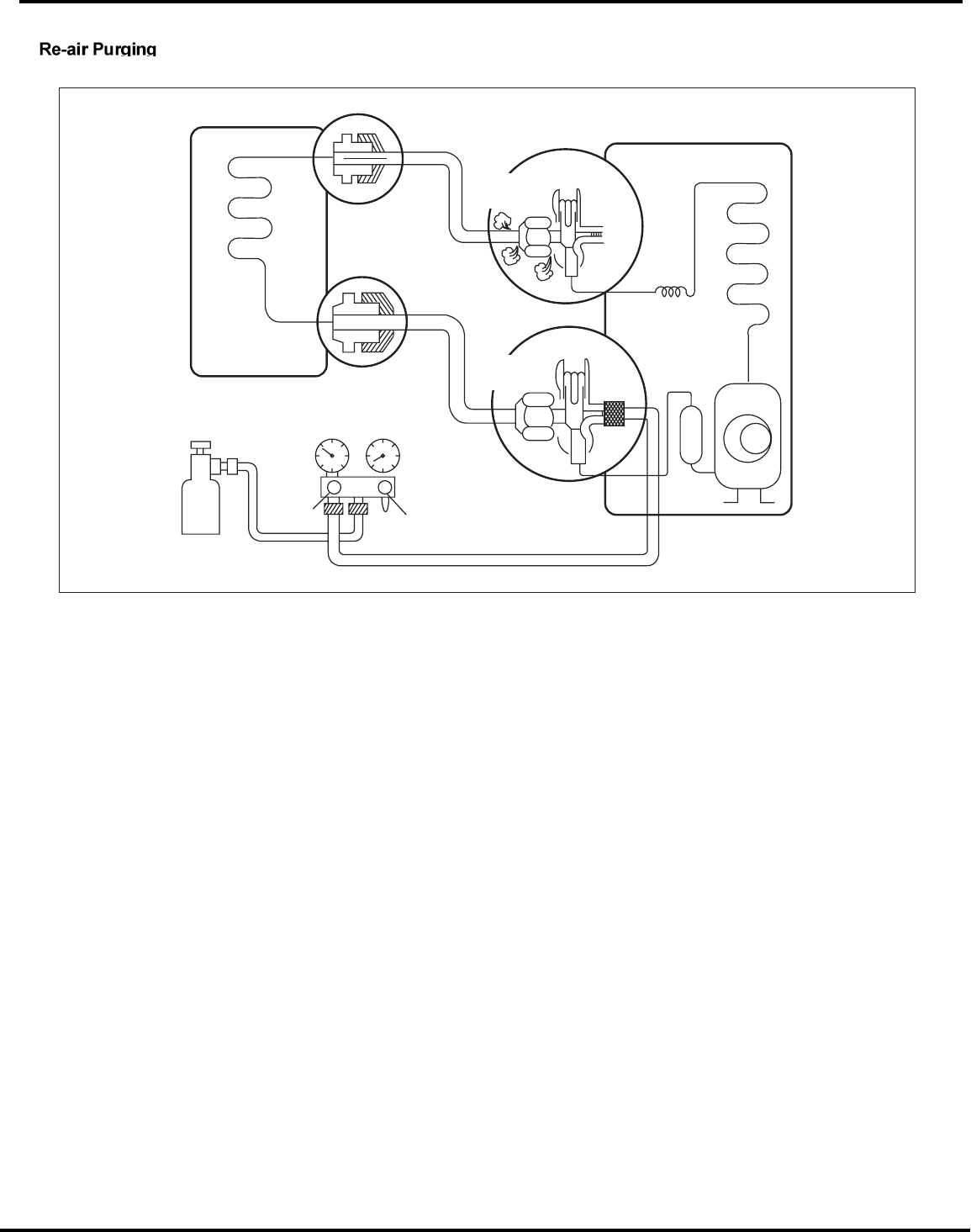 Re-air Purging