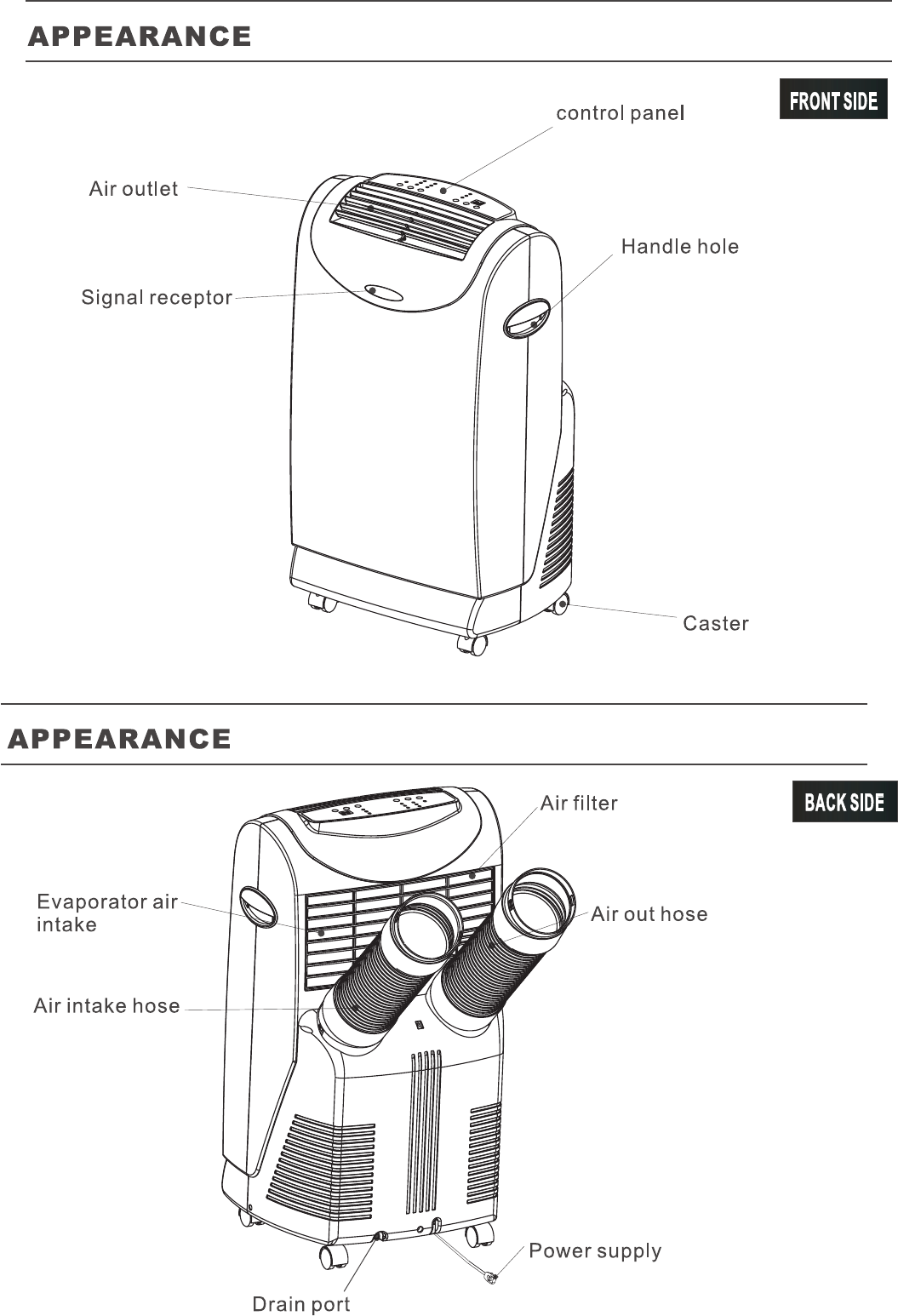 APPEARANCE

FRONT SIDE

control panel

Air outlet

Handle hole

Signal receptor

Caster

APPEARANCE

BACK SIDE

Air filter

Evaporator air intake

Air out hose

Air intake hose

Power supply

Drain port