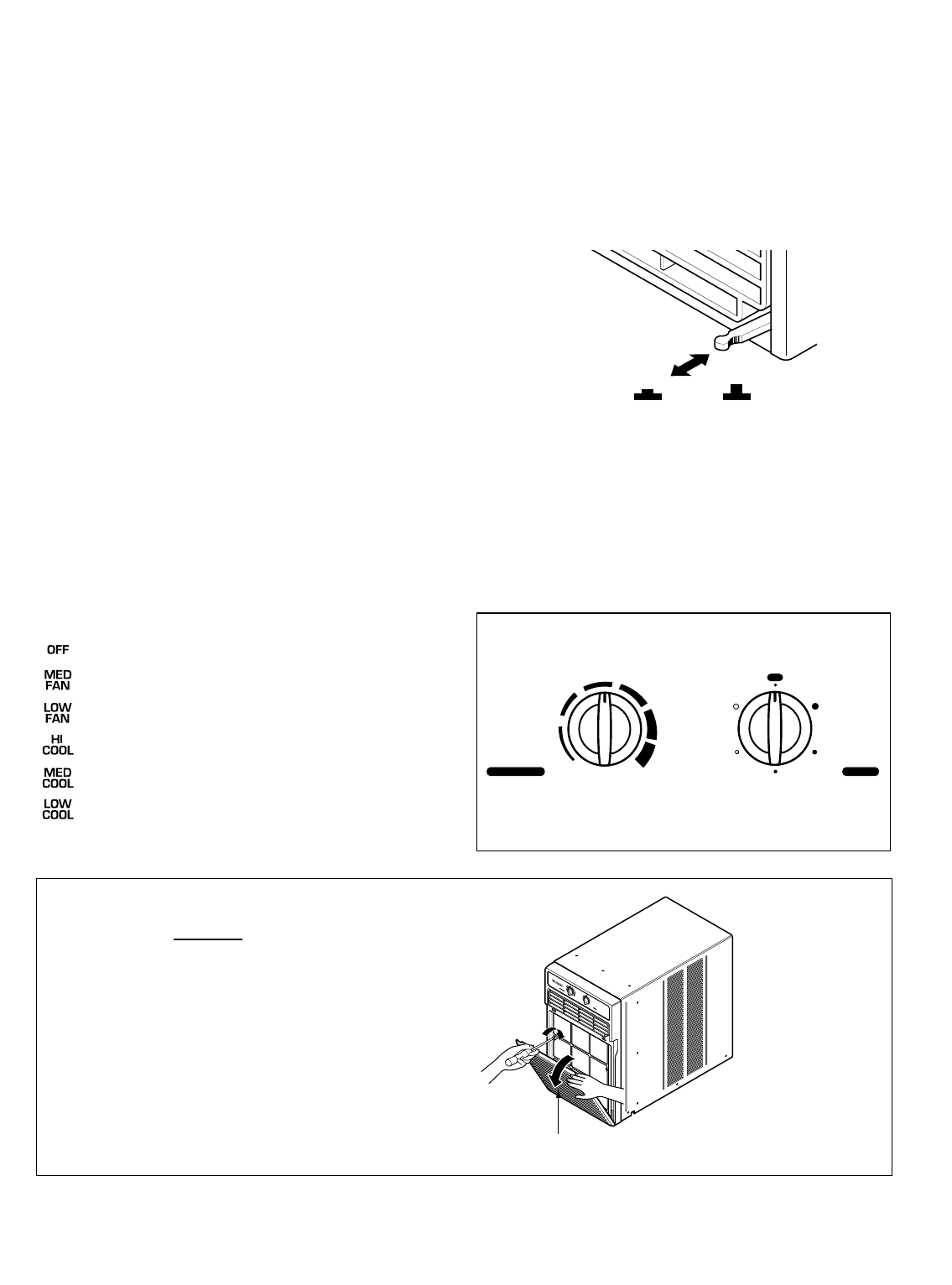 OFF

MED
FAN

LOW
FAN

HI
COOL

MED
COOL

LOW
COOL