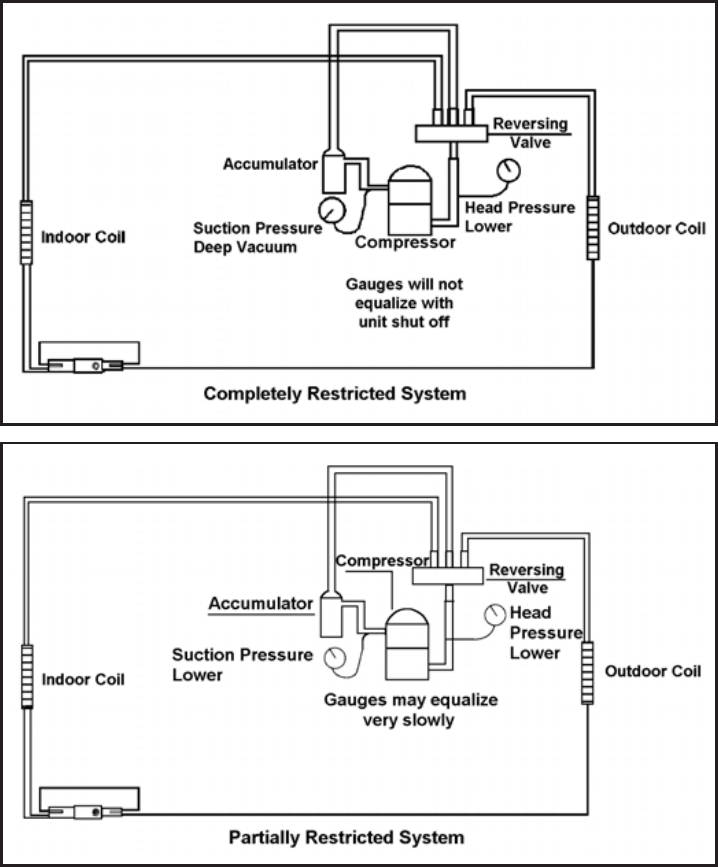 Reversing Valve

Accumulator

Head Pressure Lower

Indoor Coil

Suction Pressure Deep Vacuum

Compressor

Outdoor Coil

Gauges will not equalize with unit shut off

Completely Restricted System

Compressor

Reversing Valve

Accumulator

Head Pressure Lower

Suction Pressure Lower

Indoor Coil

Outdoor Coil

Gauges may equalize very slowly

Partially Restricted System