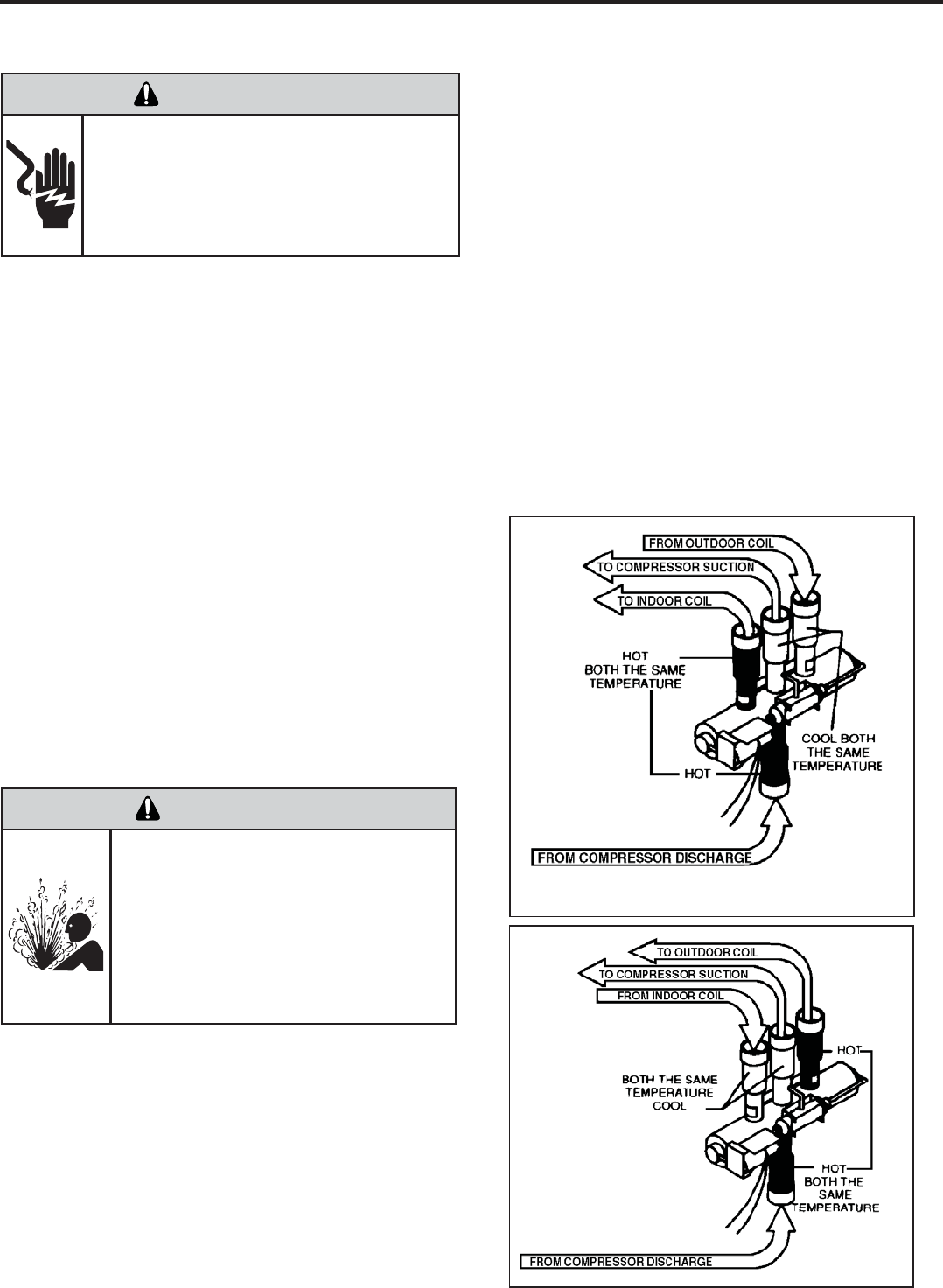 FROM OUTDOOR COIL
TO COMPRESSOR SUCTION
TO INDOOR COIL
HOT
BOTH THE SAME
TEMPERATURE
COOL BOTH
THE SAME
TEMPERATURE
HOT
FROM COMPRESSOR DISCHARGE

TO OUTDOOR COIL
TO COMPRESSOR SUCTION
FROM INDOOR COIL
HOT
BOTH THE SAME
TEMPERATURE
COOL
HOT
BOTH THE
SAME
TEMPERATURE
FROM COMPRESSOR DISCHARGE