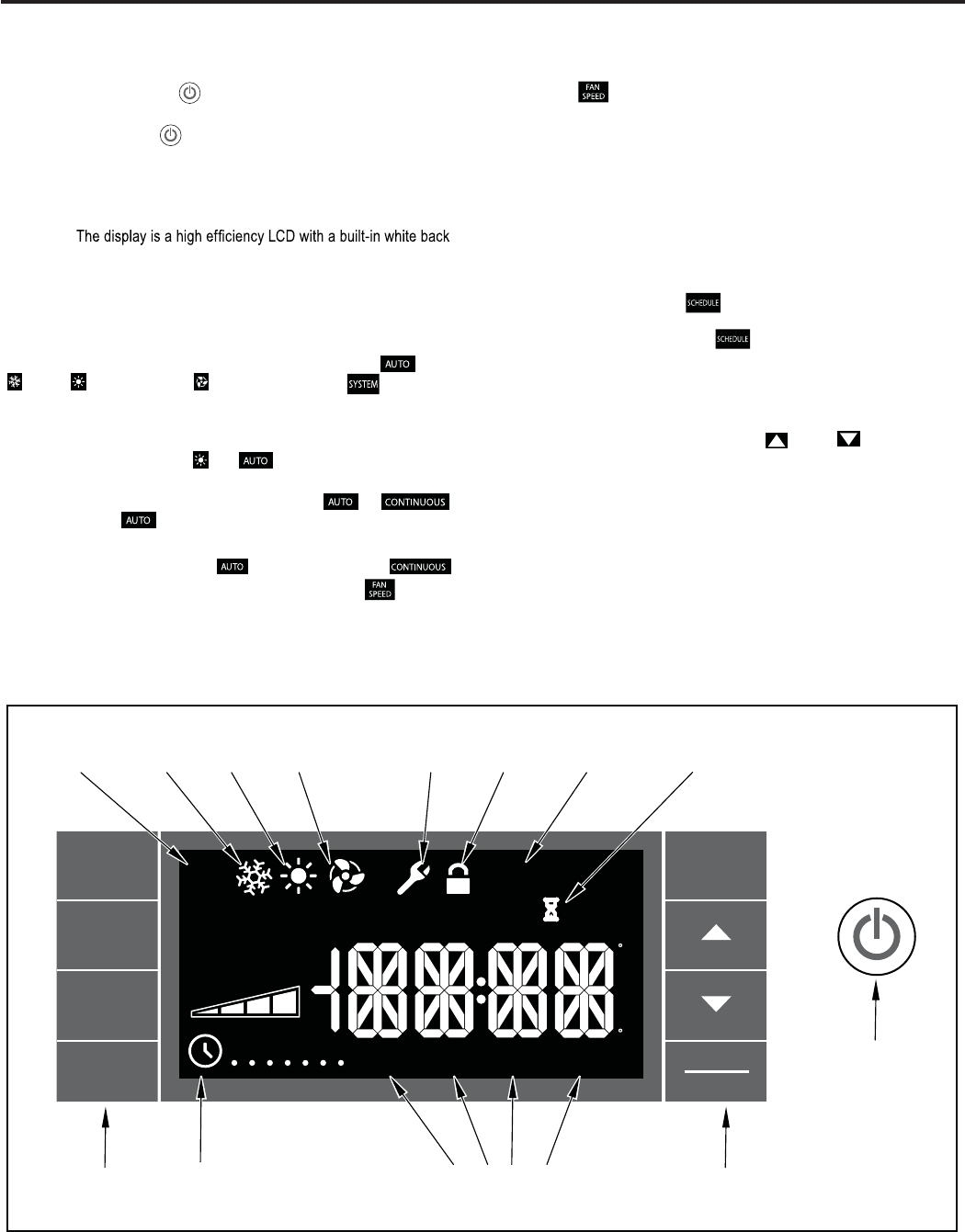 FAN SPEED

The display is a high efficiency LCD with a built-in white back

SCHEDULE

SCHEDULE

AUTO

SYSTEM

AUTO

AUTO CONTINUOUS

AUTO

AUTO CONTINUOUS

FAN SPEED