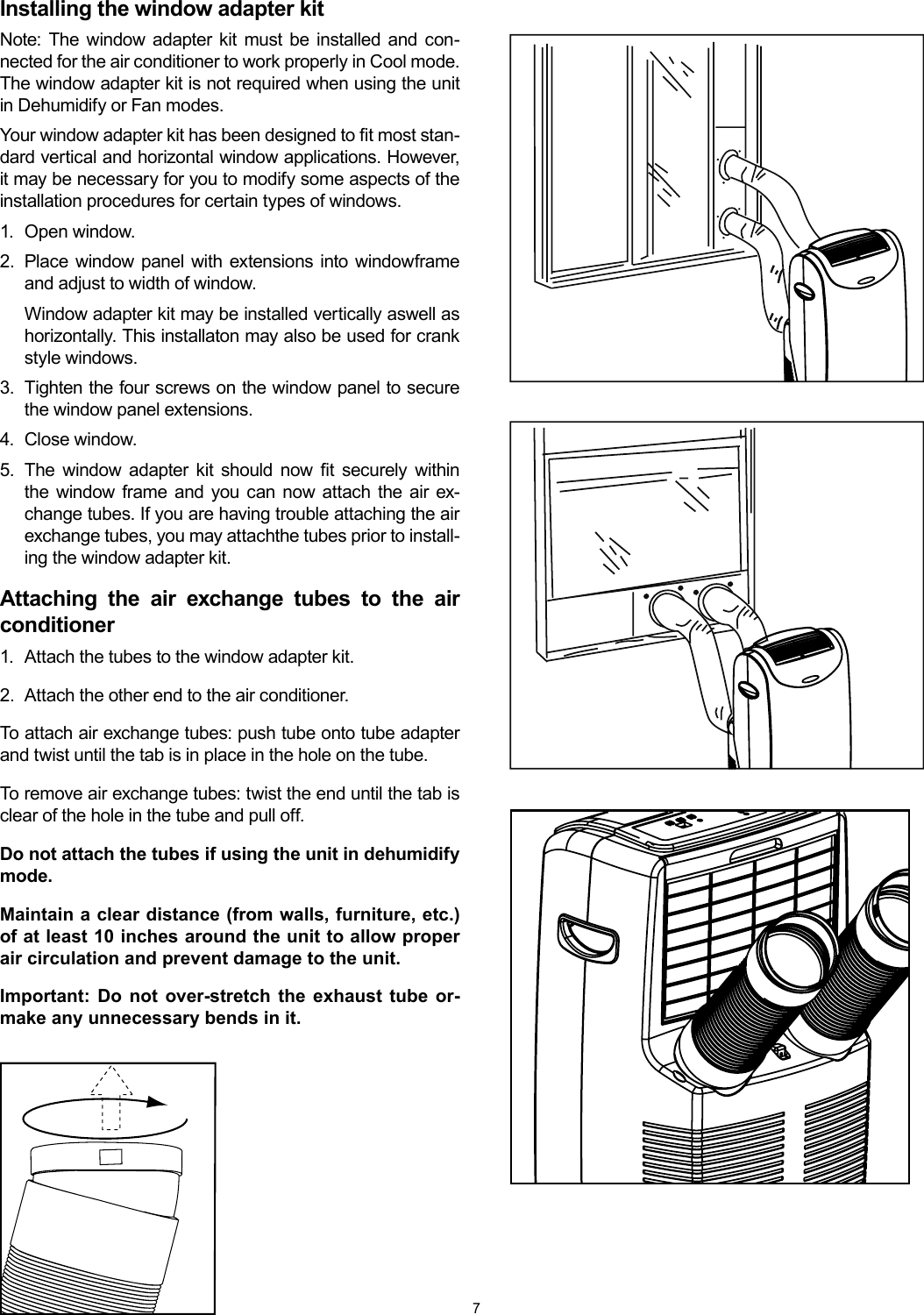 Installing the window adapter kit

Note: The window adapter kit must be installed and connected for the air conditioner to work properly in Cool mode. The window adapter kit is not required when using the unit in Dehumidify or Fan modes.

Your window adapter kit has been designed to fit most standard vertical and horizontal window applications. However, it may be necessary for you to modify some aspects of the installation procedures for certain types of windows.

1. Open window.

2. Place window panel with extensions into windowframe and adjust to width of window.

Window adapter kit may be installed vertically aswell as horizontally. This installaton may also be used for crank style windows.

3. Tighten the four screws on the window panel to secure the window panel extensions.

4. Close window.

5. The window adapter kit should now fit securely within the window frame and you can now attach the air exchange tubes. If you are having trouble attaching the air exchange tubes, you may attachthe tubes prior to installing the window adapter kit.

Attaching the air exchange tubes to the air conditioner

1. Attach the tubes to the window adapter kit.

2. Attach the other end to the air conditioner.

To attach air exchange tubes: push tube onto tube adapter and twist until the tab is in place in the hole on the tube.

To remove air exchange tubes: twist the end until the tab is clear of the hole in the tube and pull off.

Do not attach the tubes if using the unit in dehumidify mode.

Maintain a clear distance (from walls, furniture, etc.) of at least 10 inches around the unit to allow proper air circulation and prevent damage to the unit.

Important: Do not over-stretch the exhaust tube or-make any unnecessary bends in it.

7