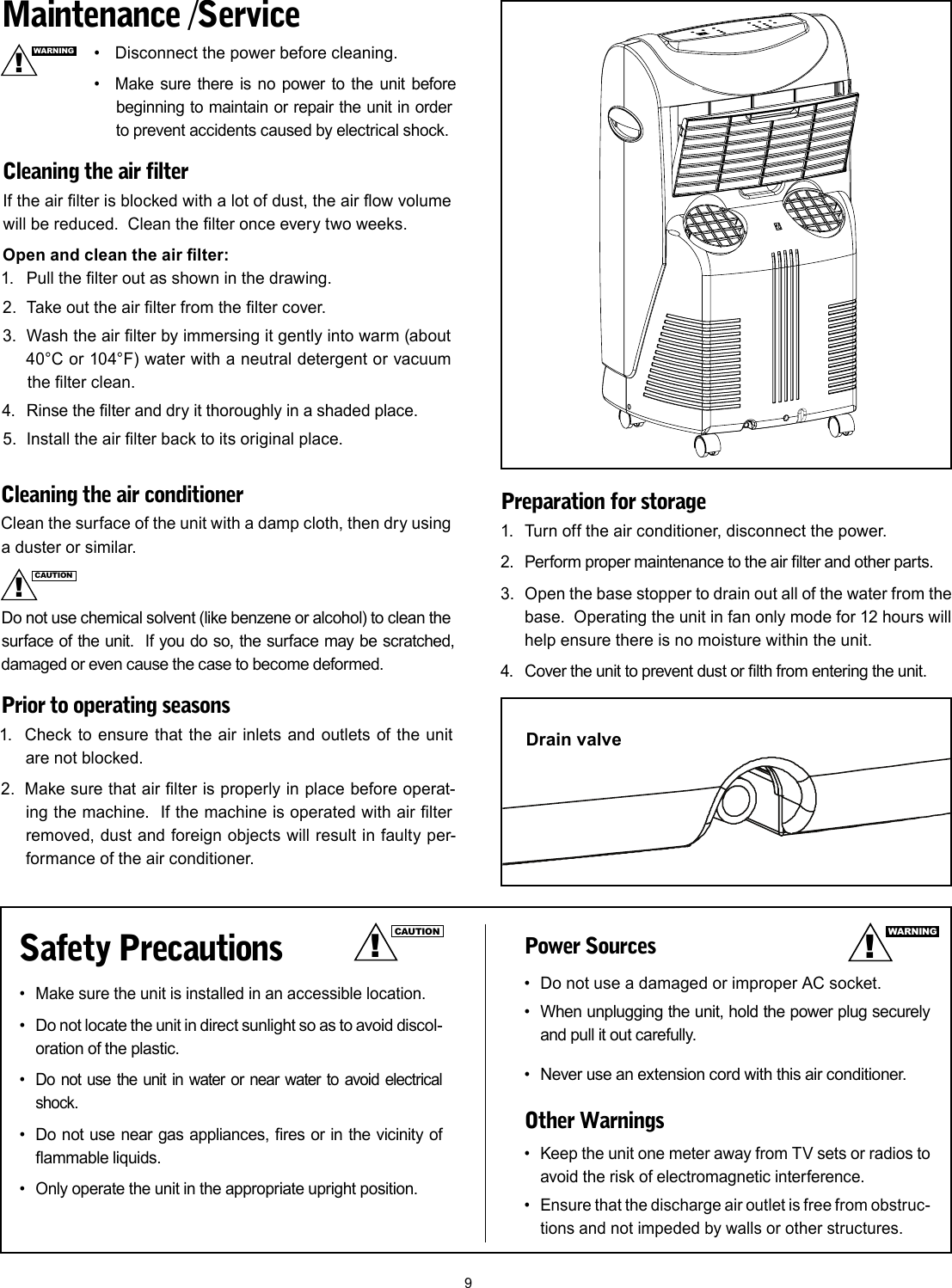 Maintenance /Service

WARNING

• Disconnect the power before cleaning.

• Make sure there is no power to the unit before beginning to maintain or repair the unit in order to prevent accidents caused by electrical shock.

Cleaning the air filter

If the air filter is blocked with a lot of dust, the air flow volume will be reduced. Clean the filter once every two weeks.

Open and clean the air filter:

1. Pull the filter out as shown in the drawing.

2. Take out the air filter from the filter cover.

3. Wash the air filter by immersing it gently into warm (about 40°C or 104°F) water with a neutral detergent or vacuum the filter clean.

4. Rinse the filter and dry it thoroughly in a shaded place.

5. Install the air filter back to its original place.

Cleaning the air conditioner

Clean the surface of the unit with a damp cloth, then dry using a duster or similar.

CAUTION

Do not use chemical solvent (like benzene or alcohol) to clean the surface of the unit. If you do so, the surface may be scratched, damaged or even cause the case to become deformed.

Prior to operating seasons

1. Check to ensure that the air inlets and outlets of the unit are not blocked.

2. Make sure that air filter is properly in place before operating the machine. If the machine is operated with air filter removed, dust and foreign objects will result in faulty performance of the air conditioner.

Preparation for storage

1. Turn off the air conditioner, disconnect the power.

2. Perform proper maintenance to the air filter and other parts.

3. Open the base stopper to drain out all of the water from the base. Operating the unit in fan only mode for 12 hours will help ensure there is no moisture within the unit.

4. Cover the unit to prevent dust or filth from entering the unit.

Drain valve

Safety Precautions

CAUTION

• Make sure the unit is installed in an accessible location.

• Do not locate the unit in direct sunlight so as to avoid discoloration of the plastic.

• Do not use the unit in water or near water to avoid electrical shock.

• Do not use near gas appliances, fires or in the vicinity of flammable liquids.

• Only operate the unit in the appropriate upright position.

Power Sources

WARNING

• Do not use a damaged or improper AC socket.

• When unplugging the unit, hold the power plug securely and pull it out carefully.

• Never use an extension cord with this air conditioner.

Other Warnings

• Keep the unit one meter away from TV sets or radios to avoid the risk of electromagnetic interference.

• Ensure that the discharge air outlet is free from obstructions and not impeded by walls or other structures.

9