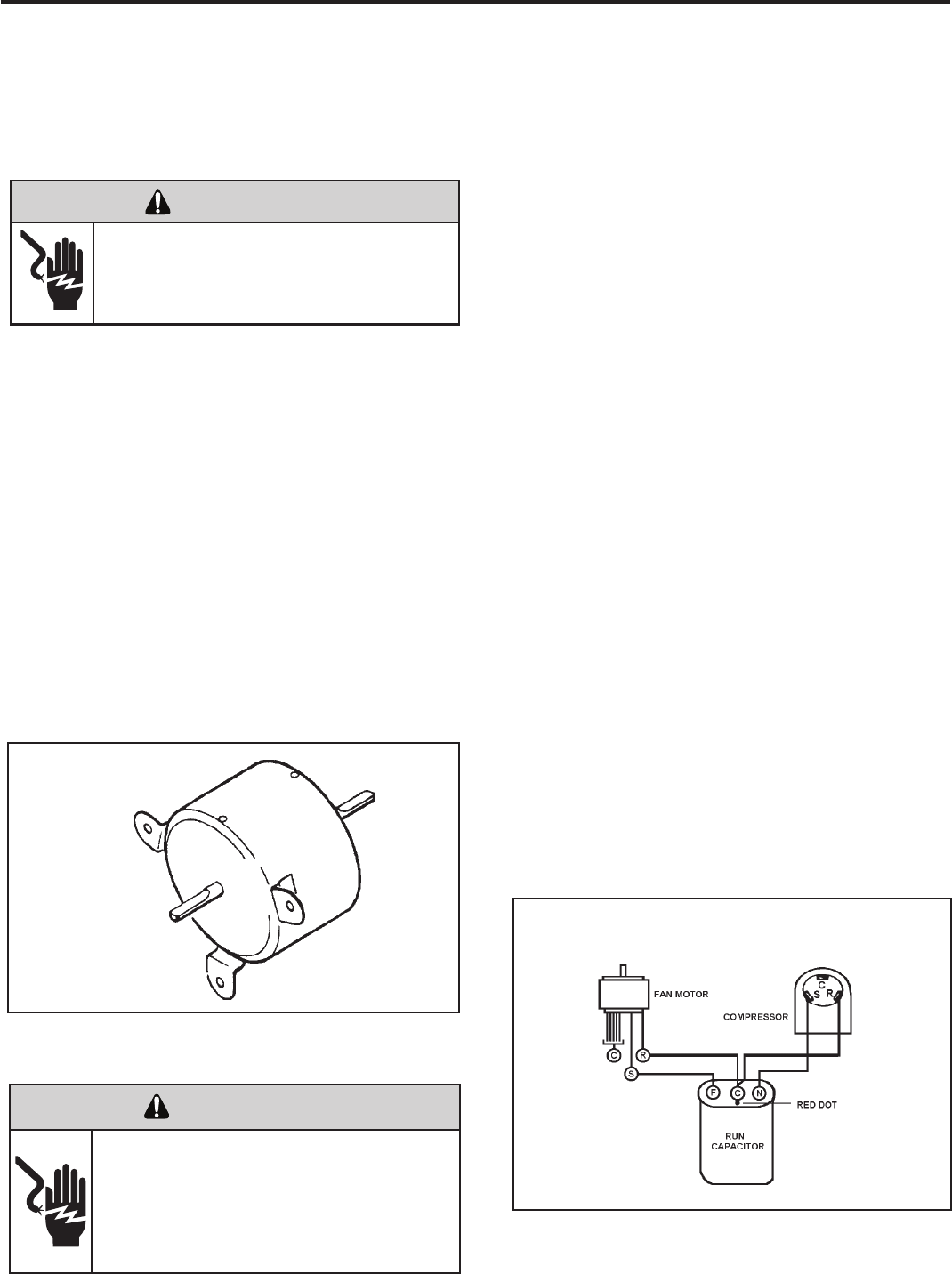 FAN MOTOR

COMPRESSOR

C

S

R

C

R

S

F

C

N

RED DOT

RUN CAPACITOR