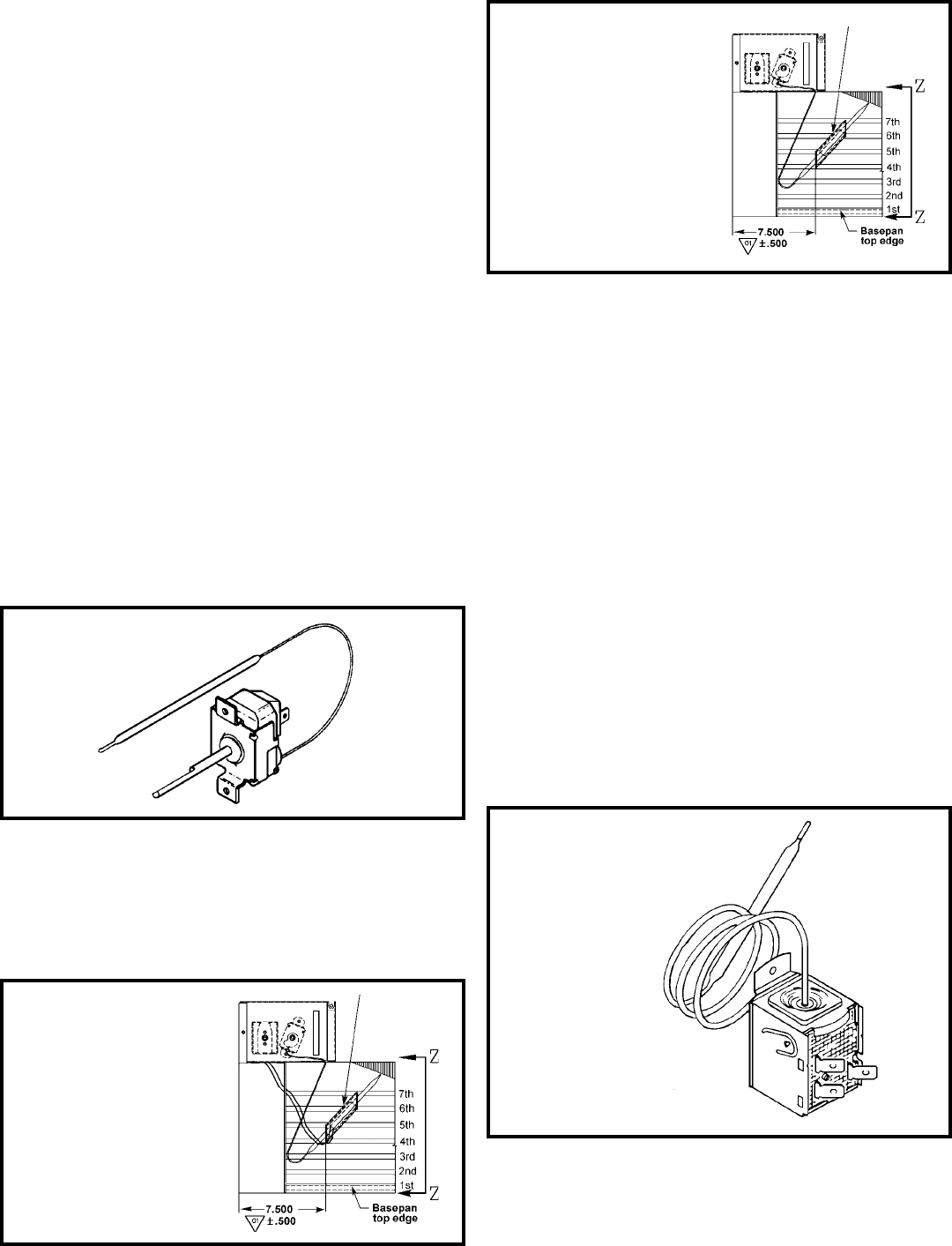 Z
7th
6th
5th
4th
3rd
2nd
1st
Z
7.500
01 ±.500
Basepan top edge

Z
7th
6th
5th
4th
3rd
2nd
1st
Z
7.500
01 ±.500
Basepan top edge