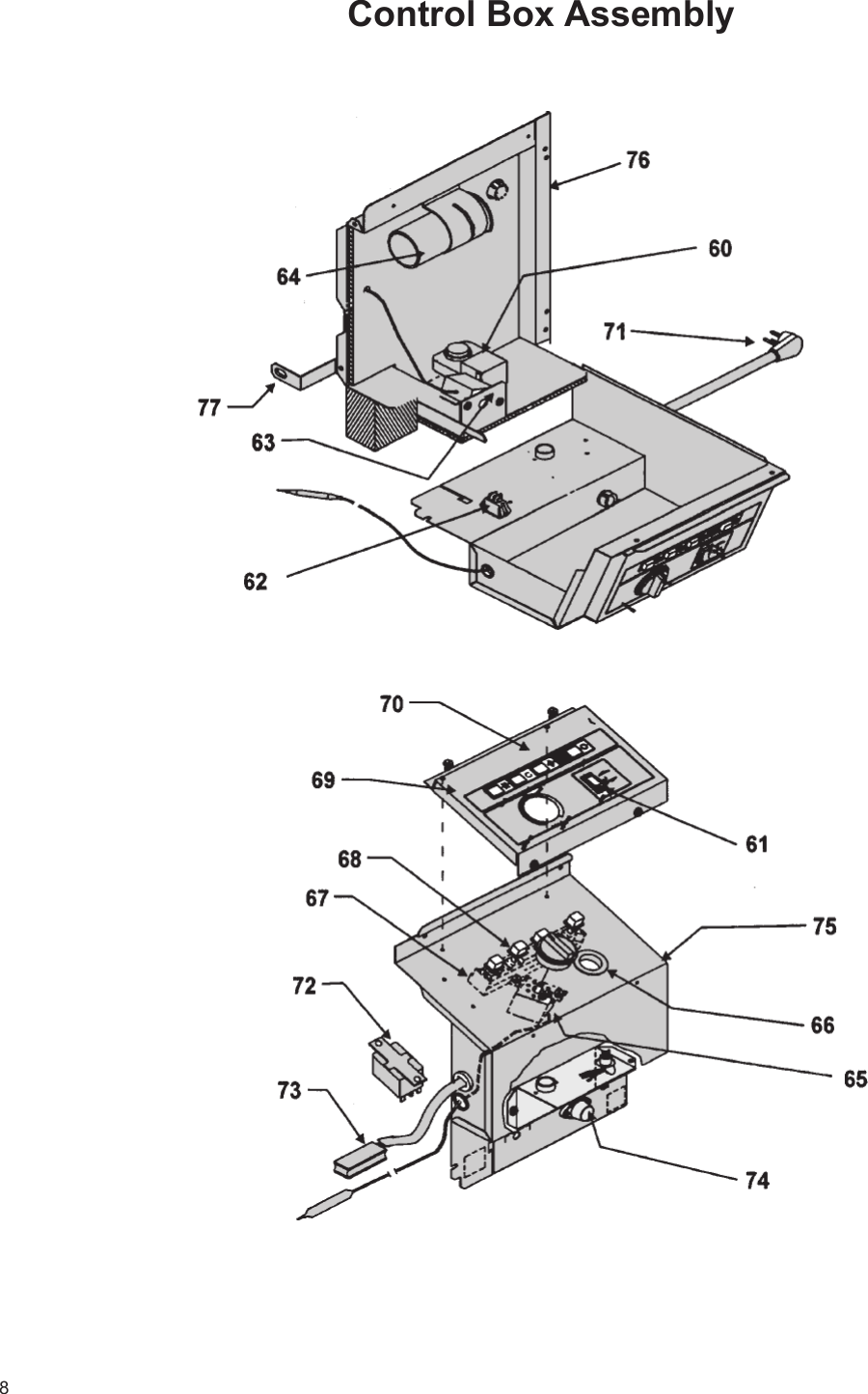 Control Box Assembly

76
60
64
71
77
63
62

70
69
61
68
67
75
72
66
65
73
74

8