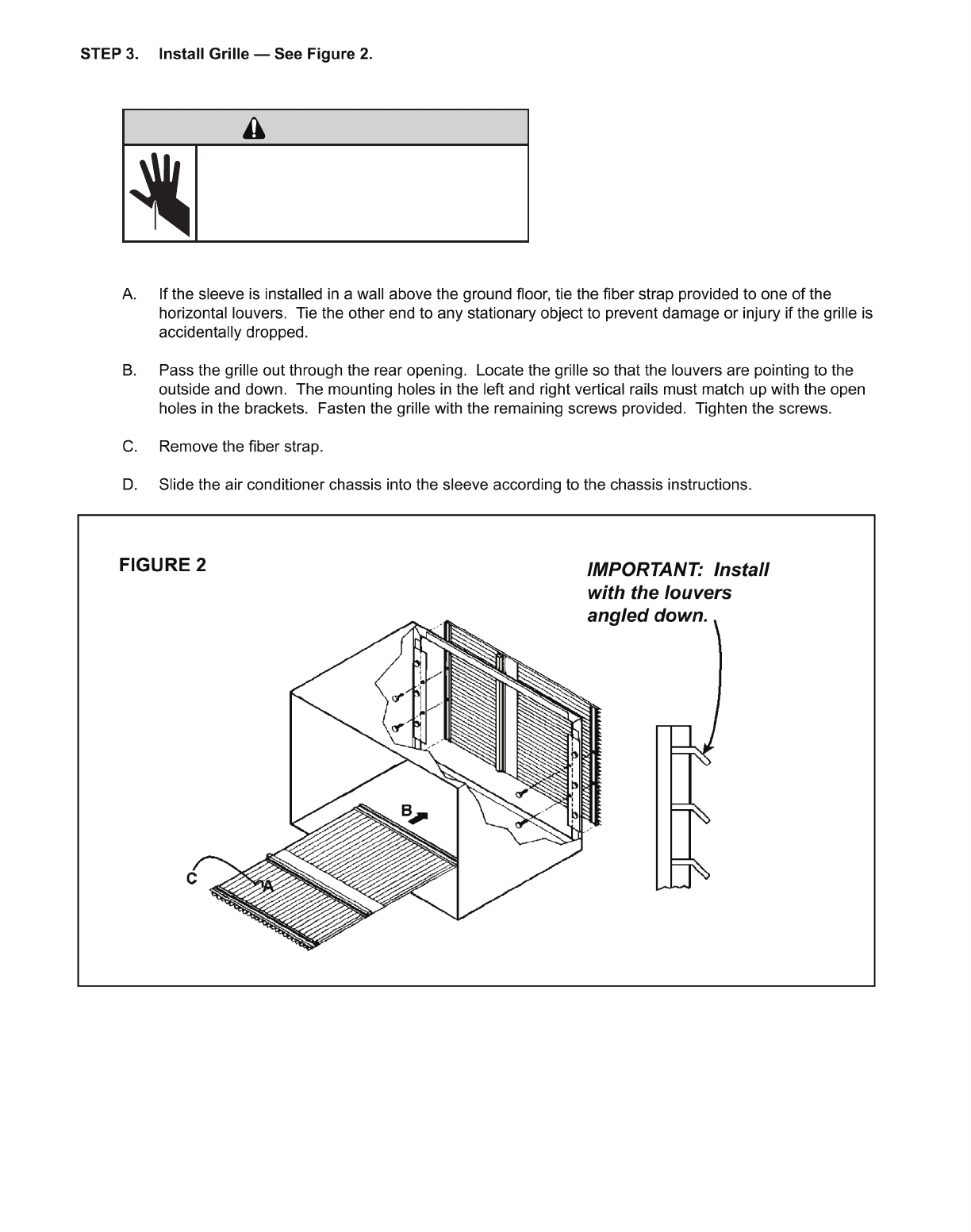 STEP 3. Install Grille — See Figure 2.

A. If the sleeve is installed in a wall above the ground floor, tie the fiber strap provided to one of the horizontal louvers. Tie the other end to any stationary object to prevent damage or injury if the grille is accidentally dropped.

B. Pass the grille out through the rear opening. Locate the grille so that the louvers are pointing to the outside and down. The mounting holes in the left and right vertical rails must match up with the open holes in the brackets. Fasten the grille with the remaining screws provided. Tighten the screws.

C. Remove the fiber strap.

D. Slide the air conditioner chassis into the sleeve according to the chassis instructions.

FIGURE 2

IMPORTANT: Install with the louvers angled down.

B

C

A