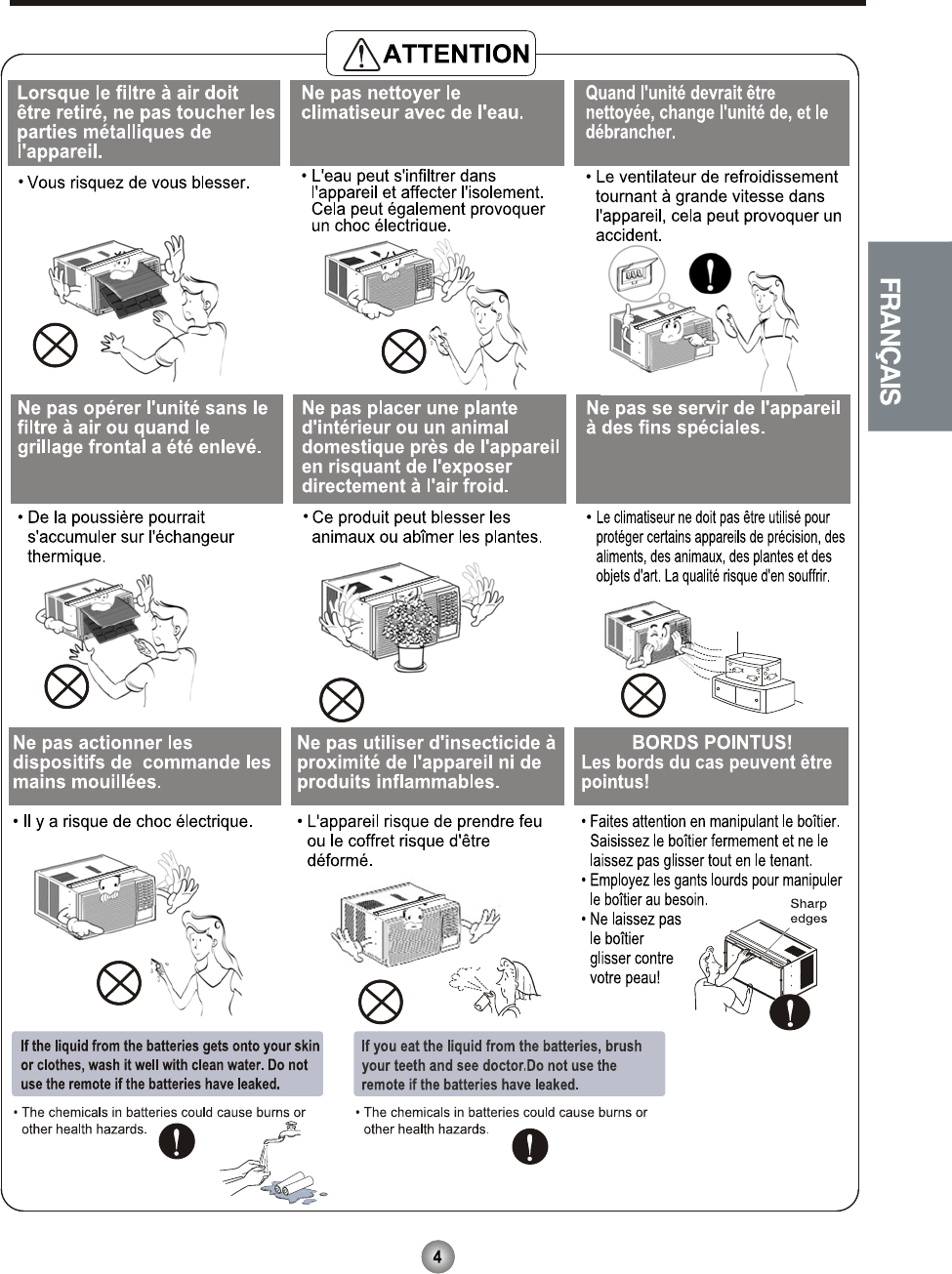 ATTENTION

Lorsque le filtre à air doit être retiré, ne pas toucher les parties métalliques de l'appareil.

• Vous risquez de vous blesser.

Ne pas nettoyer le climatiseur avec de l'eau.

• L'eau peut s'infiltrer dans l'appareil et affecter l'isolement. Cela peut également provoquer un choc électrique.

Quand l'unité devrait être nettoyée, change l'unité de, et le débrancher.

• Le ventilateur de refroidissement tournant à grande vitesse dans l'appareil, cela peut provoquer un accident.

FRANÇAIS

Ne pas opérer l'unité sans le filtre à air ou quand le grillage frontal a été enlevé.

• De la poussière pourrait s'accumuler sur l'échangeur thermique.

Ne pas placer une plante d'intérieur ou un animal domestique près de l'appareil en risquant de l'exposer directement à l'air froid.

• Ce produit peut blesser les animaux ou abîmer les plantes.

Ne pas se servir de l'appareil à des fins spéciales.

• Le climatiseur ne doit pas être utilisé pour protéger certains appareils de précision, des aliments, des animaux, des plantes et des objets d'art. La qualité risque d'en souffrir.

Ne pas actionner les dispositifs de commande les mains mouillées.

• Il y a risque de choc électrique.

Ne pas utiliser d'insecticide à proximité de l'appareil ni de produits inflammables.

• L'appareil risque de prendre feu ou le coffret risque d'être déformé.

BORDS POINTUS!
Les bords du cas peuvent être pointus!

• Faites attention en manipulant le boîtier. Saisissez le boîtier fermement et ne le laissez pas glisser tout en le tenant.
• Employez les gants lourds pour manipuler le boîtier au besoin.
• Ne laissez pas le boîtier glisser contre votre peau!

Sharp edges

If the liquid from the batteries gets onto your skin or clothes, wash it well with clean water. Do not use the remote if the batteries have leaked.

• The chemicals in batteries could cause burns or other health hazards.

If you eat the liquid from the batteries, brush your teeth and see doctor.Do not use the remote if the batteries have leaked.

• The chemicals in batteries could cause burns or other health hazards.

4