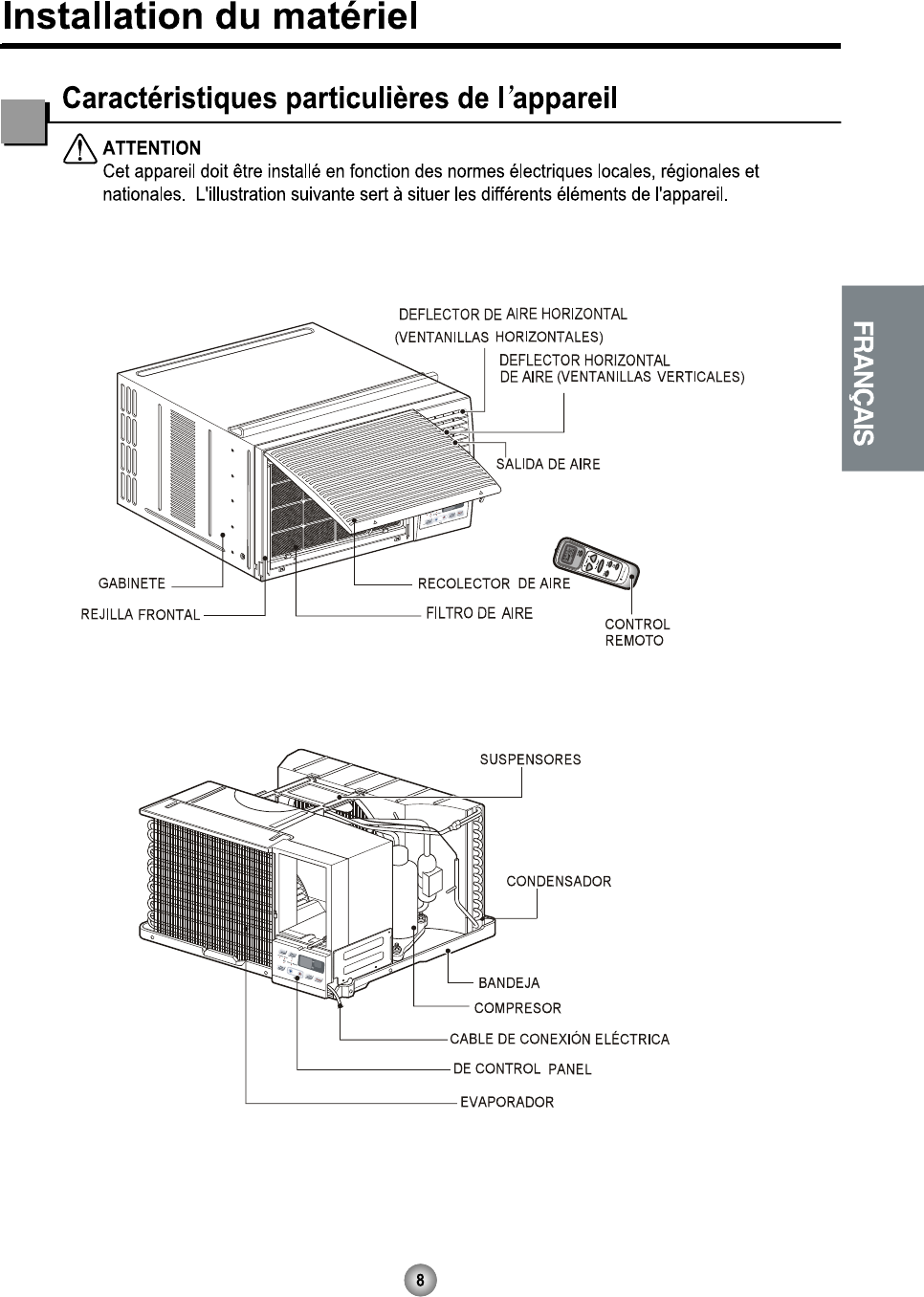 Installation du matériel

Caractéristiques particulières de l'appareil

ATTENTION
Cet appareil doit être installé en fonction des normes électriques locales, régionales et nationales. L'illustration suivante sert à situer les différents éléments de l'appareil.

FRANÇAIS

DEFLECTOR DE AIRE HORIZONTAL
(VENTANILLAS HORIZONTALES)
DEFLECTOR HORIZONTAL
DE AIRE (VENTANILLAS VERTICALES)
SALIDA DE AIRE
GABINETE
REJILLA FRONTAL
RECOLECTOR DE AIRE
FILTRO DE AIRE
CONTROL
REMOTO

SUSPENSORES
CONDENSADOR
BANDEJA
COMPRESOR
CABLE DE CONEXIÓN ELÉCTRICA
DE CONTROL PANEL
EVAPORADOR

8