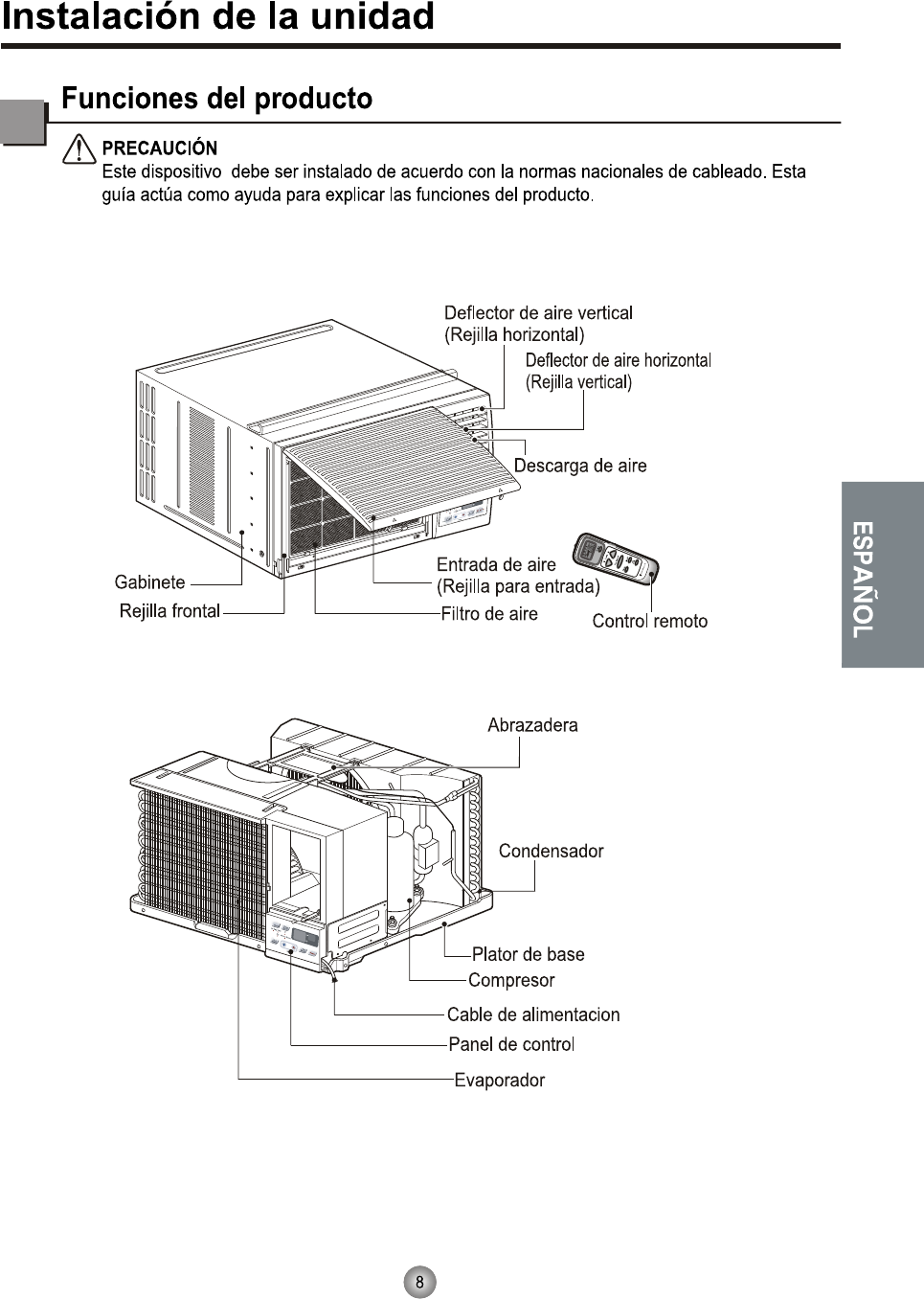 Instalación de la unidad

Funciones del producto

PRECAUCIÓN
Este dispositivo debe ser instalado de acuerdo con la normas nacionales de cableado. Esta guía actúa como ayuda para explicar las funciones del producto.

Deflector de aire vertical
(Rejilla horizontal)
Deflector de aire horizontal
(Rejilla vertical)
Descarga de aire
Gabinete
Rejilla frontal
Entrada de aire
(Rejilla para entrada)
Filtro de aire
Control remoto

ESPAÑOL

Abrazadera
Condensador
Plator de base
Compresor
Cable de alimentacion
Panel de control
Evaporador

8