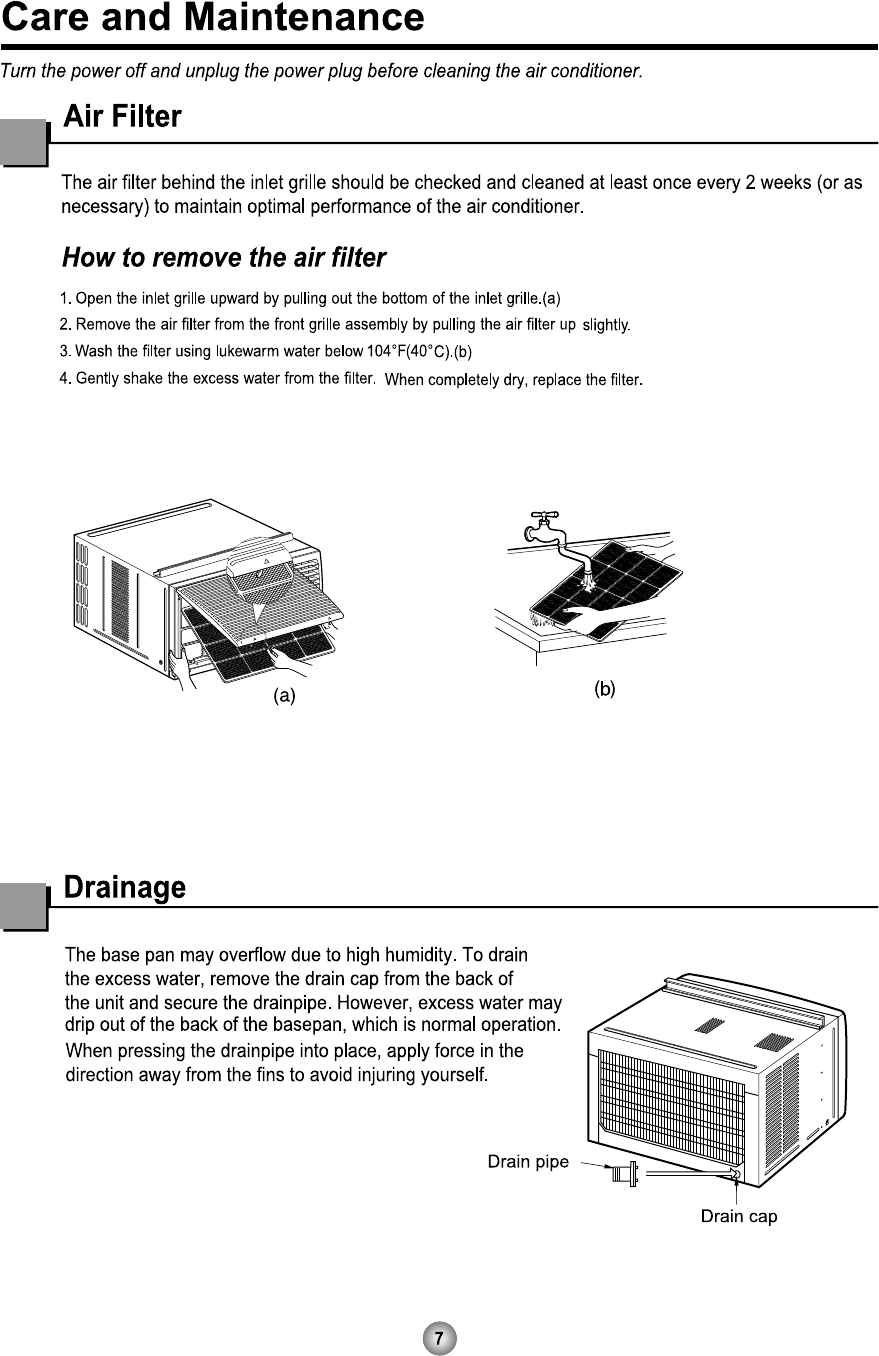 Care and Maintenance

Turn the power off and unplug the power plug before cleaning the air conditioner.

Air Filter

The air filter behind the inlet grille should be checked and cleaned at least once every 2 weeks (or as necessary) to maintain optimal performance of the air conditioner.

How to remove the air filter

1. Open the inlet grille upward by pulling out the bottom of the inlet grille.(a)
2. Remove the air filter from the front grille assembly by pulling the air filter up slightly.
3. Wash the filter using lukewarm water below 104°F(40°C).(b)
4. Gently shake the excess water from the filter. When completely dry, replace the filter.

(a)

(b)

Drainage

The base pan may overflow due to high humidity. To drain the excess water, remove the drain cap from the back of the unit and secure the drainpipe. However, excess water may drip out of the back of the basepan, which is normal operation. When pressing the drainpipe into place, apply force in the direction away from the fins to avoid injuring yourself.

Drain pipe

Drain cap

7