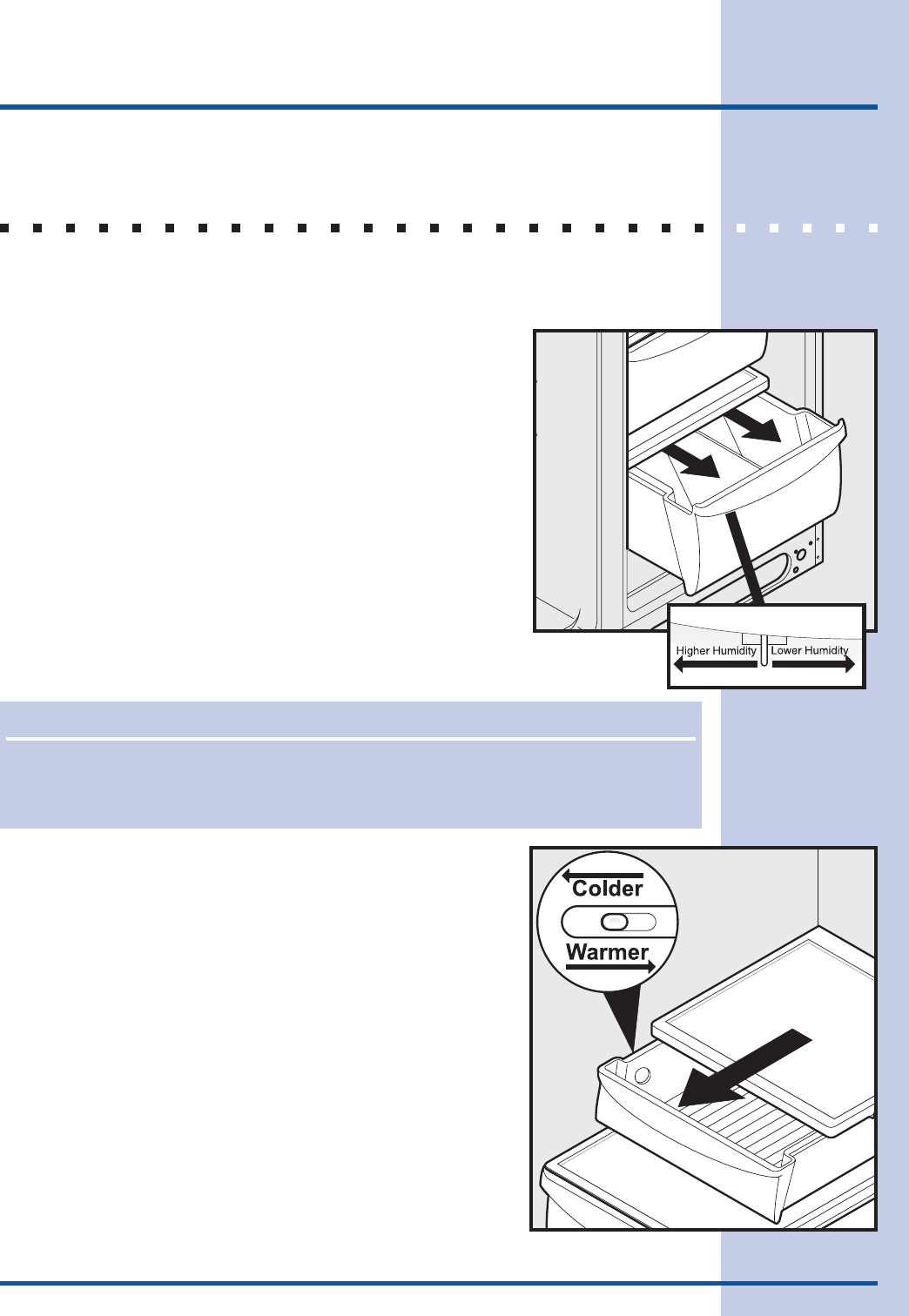 Higher Humidity
Lower Humidity

Colder
Warmer