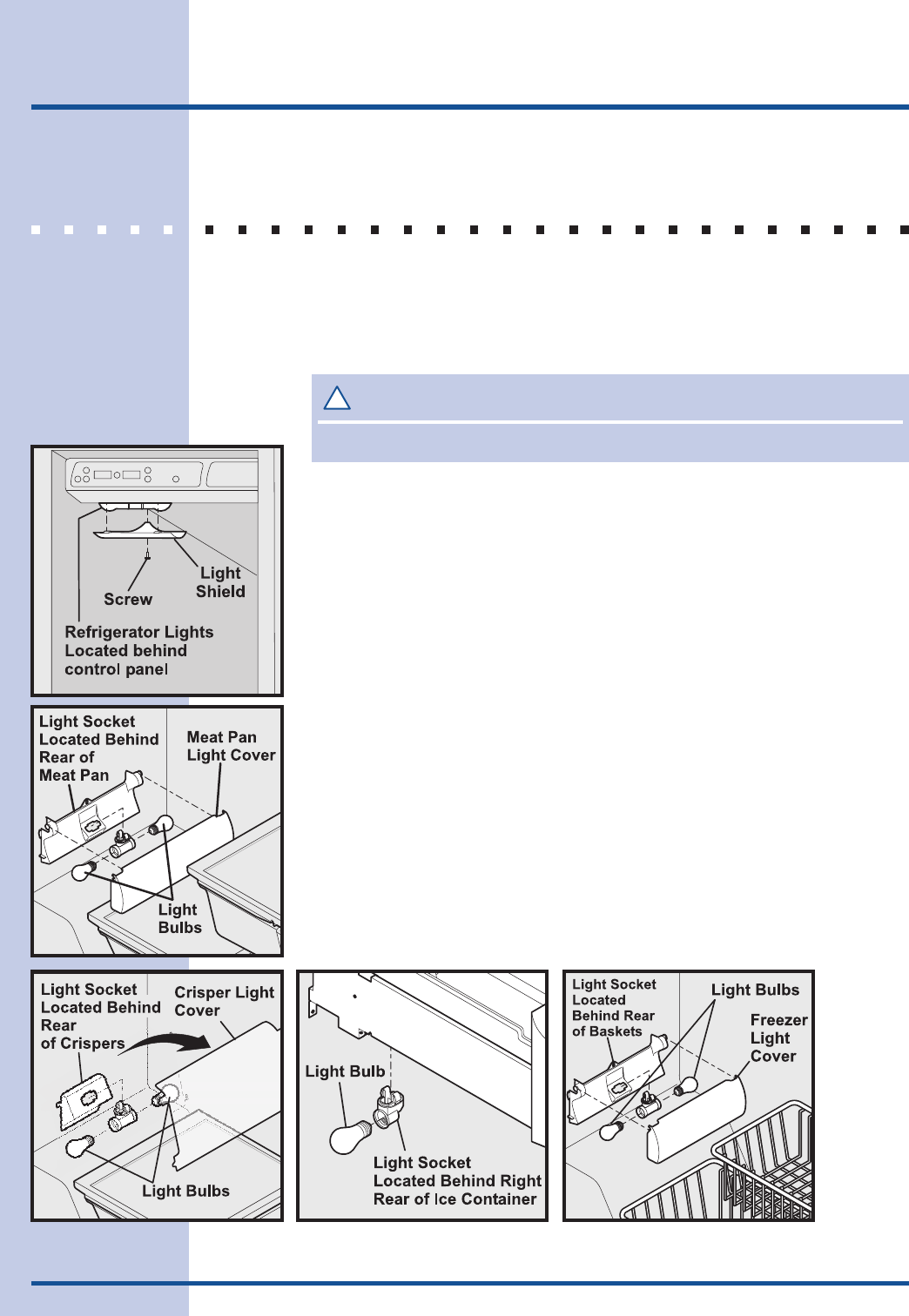 Light Shield

Screw

Refrigerator Lights Located behind control panel

Light Socket Located Behind Rear of Meat Pan

Meat Pan Light Cover

Light Bulbs

Light Socket Located Behind Rear of Crispers

Crisper Light Cover

Light Bulbs

Light Bulb

Light Socket Located Behind Right Rear of Ice Container

Light Socket Located Behind Rear of Baskets

Light Bulbs

Freezer Light Cover