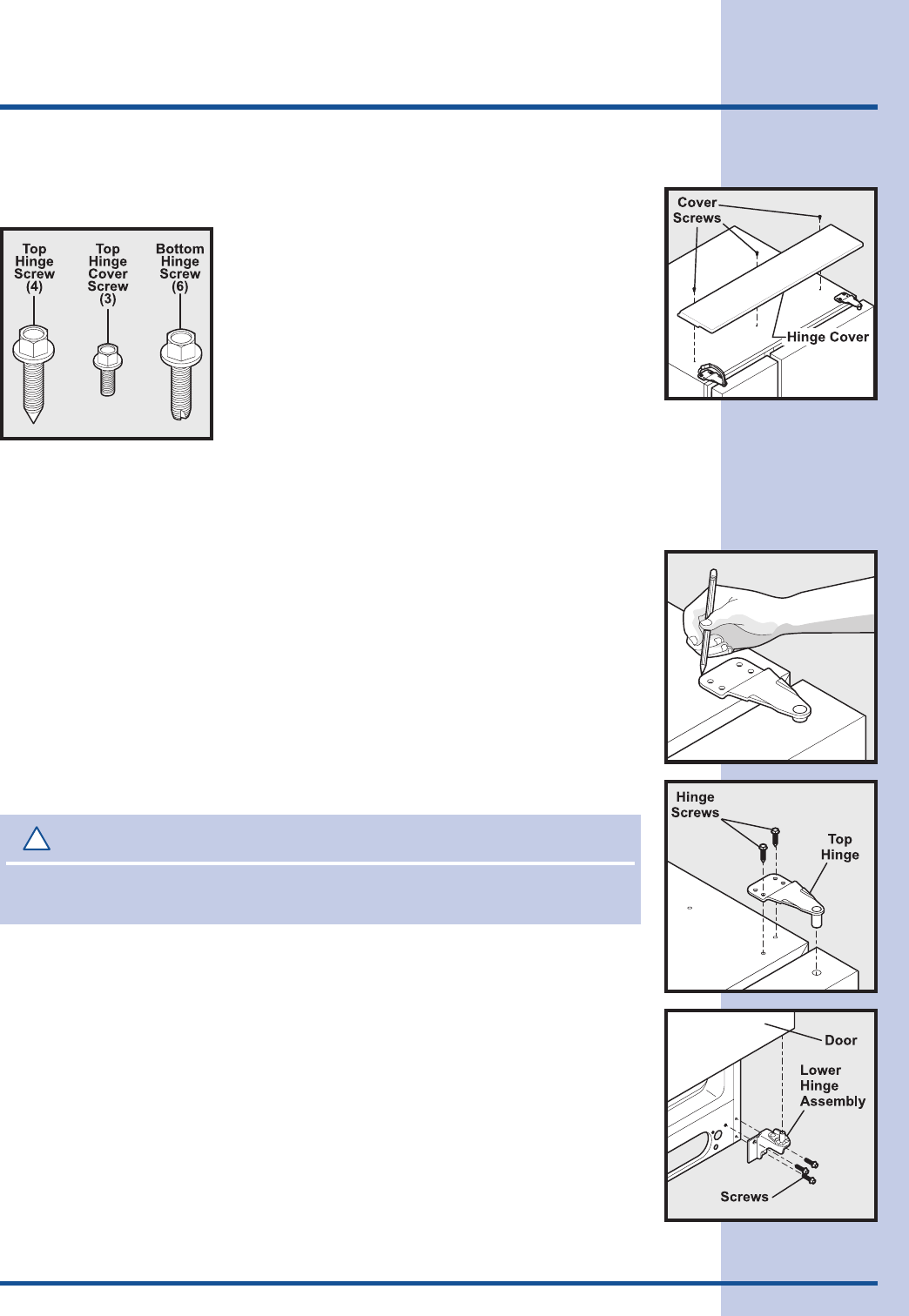 Top Hinge Screw (4)

Top Hinge Cover Screw (3)

Bottom Hinge Screw (6)

Cover Screws

Hinge Cover

Hinge Screws

Top Hinge

Door

Lower Hinge Assembly

Screws