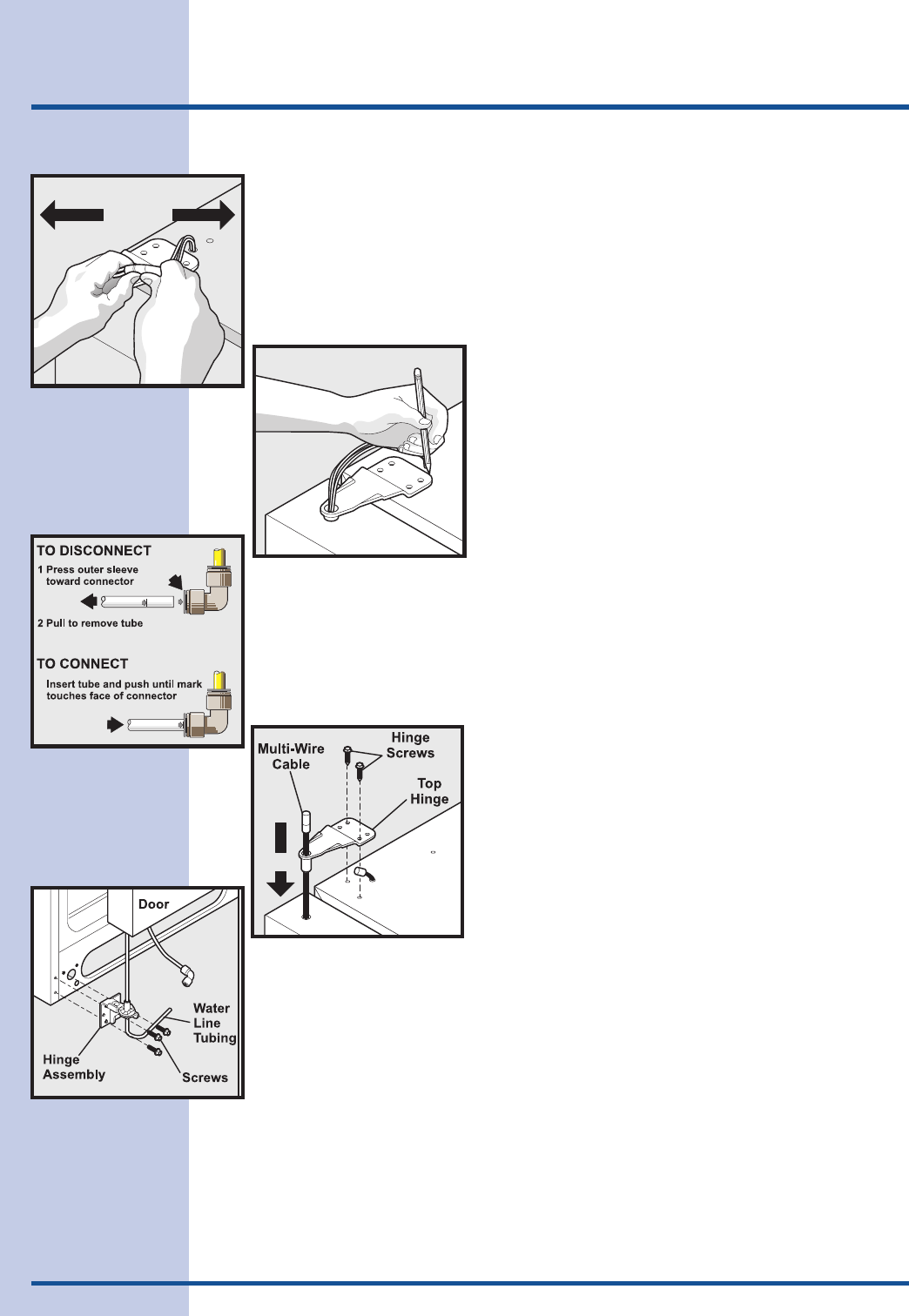 TO DISCONNECT
1 Press outer sleeve toward connector
2 Pull to remove tube

TO CONNECT
Insert tube and push until mark touches face of connector

Multi-Wire Cable
Hinge Screws
Top Hinge

Door
Water Line Tubing
Hinge Assembly
Screws