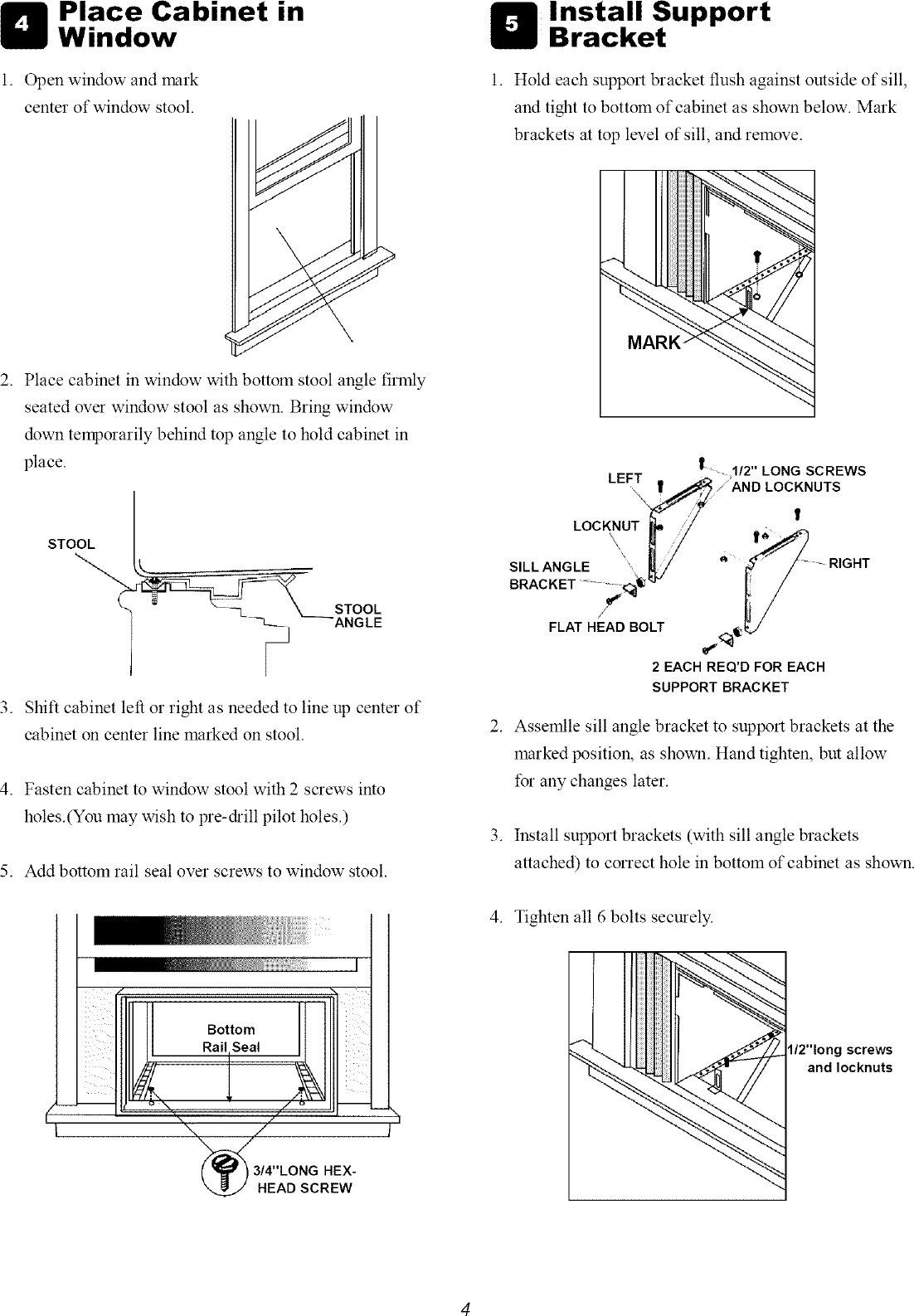 4 Place Cabinet in Window

1. Open window and mark center of window stool.

2. Place cabinet in window with bottom stool angle firmly seated over window stool as shown. Bring window down temporarily behind top angle to hold cabinet in place.

STOOL

STOOL ANGLE

3. Shift cabinet left or right as needed to line up center of cabinet on center line marked on stool.

4. Fasten cabinet to window stool with 2 screws into holes.(You may wish to pre-drill pilot holes.)

5. Add bottom rail seal over screws to window stool.

Bottom Rail Seal

3/4"LONG HEX-HEAD SCREW

5 Install Support Bracket

1. Hold each support bracket flush against outside of sill, and tight to bottom of cabinet as shown below. Mark brackets at top level of sill, and remove.

MARK

LEFT

1/2" LONG SCREWS AND LOCKNUTS

LOCKNUT

SILL ANGLE BRACKET

RIGHT

FLAT HEAD BOLT

2 EACH REQ'D FOR EACH SUPPORT BRACKET

2. Assemlle sill angle bracket to support brackets at the marked position, as shown. Hand tighten, but allow for any changes later.

3. Install support brackets (with sill angle brackets attached) to correct hole in bottom of cabinet as shown.

4. Tighten all 6 bolts securely.

1/2"long screws and locknuts

4