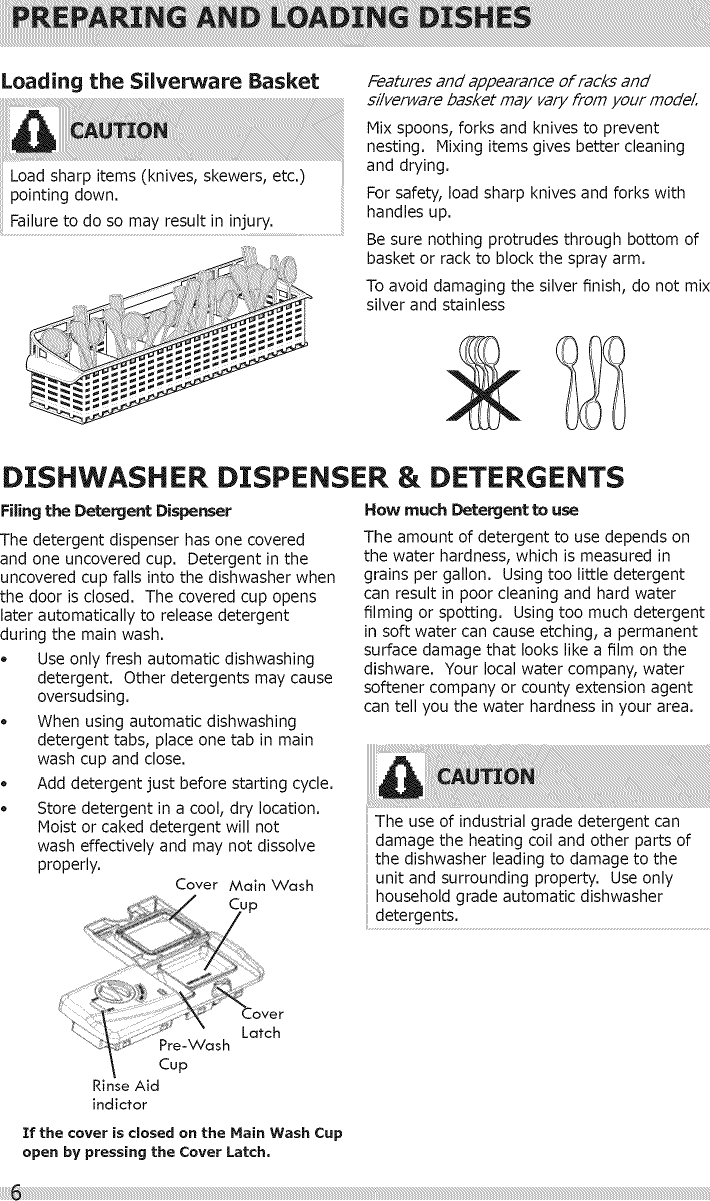 PREPARING AND LOADING DISHES

Loading the Silverware Basket

CAUTION

Load sharp items (knives, skewers, etc.) pointing down.

Failure to do so may result in injury.

Features and appearance of racks and silverware basket may vary from your model.

Mix spoons, forks and knives to prevent nesting. Mixing items gives better cleaning and drying.

For safety, load sharp knives and forks with handles up.

Be sure nothing protrudes through bottom of basket or rack to block the spray arm.

To avoid damaging the silver finish, do not mix silver and stainless

DISHWASHER DISPENSER & DETERGENTS

Filing the Detergent Dispenser

The detergent dispenser has one covered and one uncovered cup. Detergent in the uncovered cup falls into the dishwasher when the door is closed. The covered cup opens later automatically to release detergent during the main wash.

• Use only fresh automatic dishwashing detergent. Other detergents may cause oversudsing.

• When using automatic dishwashing detergent tabs, place one tab in main wash cup and close.

• Add detergent just before starting cycle.

• Store detergent in a cool, dry location. Moist or caked detergent will not wash effectively and may not dissolve properly.

Cover Main Wash Cup

Cover Latch

Pre-Wash Cup

Rinse Aid indictor

If the cover is closed on the Main Wash Cup open by pressing the Cover Latch.

How much Detergent to use

The amount of detergent to use depends on the water hardness, which is measured in grains per gallon. Using too little detergent can result in poor cleaning and hard water filming or spotting. Using too much detergent in soft water can cause etching, a permanent surface damage that looks like a film on the dishware. Your local water company, water softener company or county extension agent can tell you the water hardness in your area.

CAUTION

The use of industrial grade detergent can damage the heating coil and other parts of the dishwasher leading to damage to the unit and surrounding property. Use only household grade automatic dishwasher detergents.

6