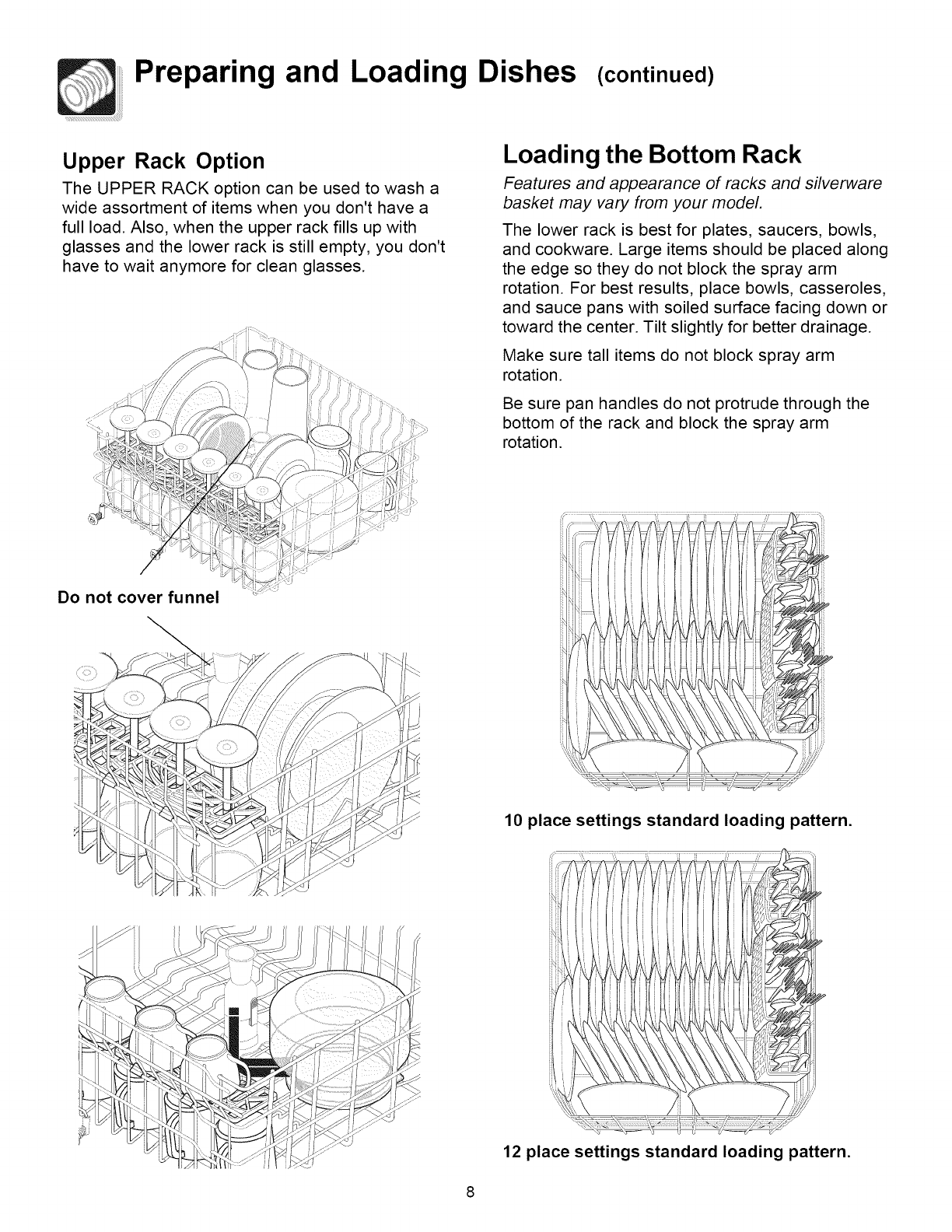 Preparing and Loading Dishes (continued)

Upper Rack Option

The UPPER RACK option can be used to wash a wide assortment of items when you don't have a full load. Also, when the upper rack fills up with glasses and the lower rack is still empty, you don't have to wait anymore for clean glasses.

Do not cover funnel

Loading the Bottom Rack

Features and appearance of racks and silverware basket may vary from your model.

The lower rack is best for plates, saucers, bowls, and cookware. Large items should be placed along the edge so they do not block the spray arm rotation. For best results, place bowls, casseroles, and sauce pans with soiled surface facing down or toward the center. Tilt slightly for better drainage.

Make sure tall items do not block spray arm rotation.

Be sure pan handles do not protrude through the bottom of the rack and block the spray arm rotation.

10 place settings standard loading pattern.

12 place settings standard loading pattern.

8