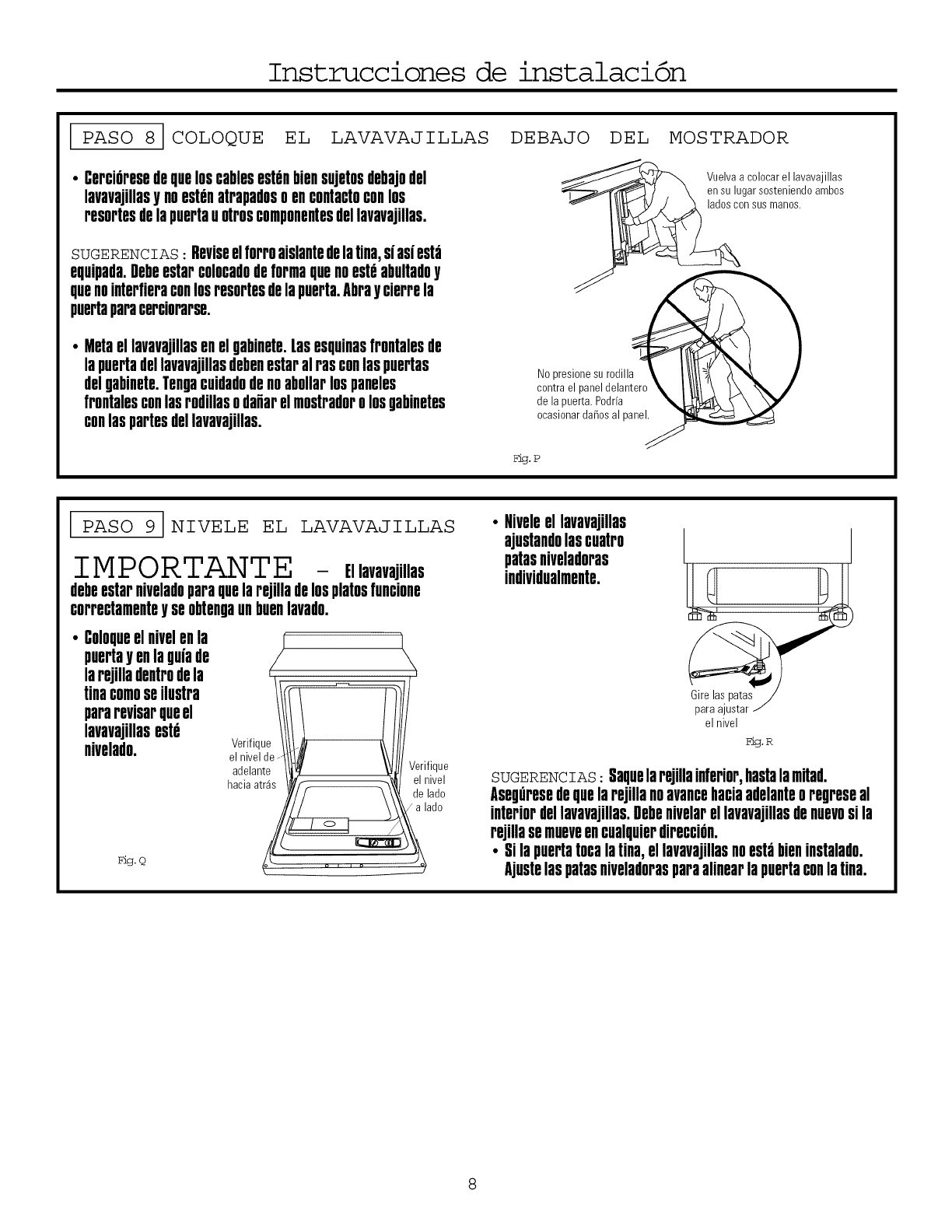 Instrucciones de instalación

PASO 8 COLOQUE EL LAVAVAJILLAS DEBAJO DEL MOSTRADOR

• Cerciórese de que los cables estén bien sujetos debajo del lavavajillas y no estén atrapados o en contacto con los resortes de la puerta u otros componentes del lavavajillas.

SUGERENCIAS: Revise el forro aislante de la tina, sí así está equipada. Debe estar colocado de forma que no esté abultado y que no interfiera con los resortes de la puerta. Abra y cierre la puerta para cerciorarse.

• Meta el lavavajillas en el gabinete. Las esquinas frontales de la puerta del lavavajillas deben estar al ras con las puertas del gabinete. Tenga cuidado de no abollar los paneles frontales con las rodillas o dañar el mostrador o los gabinetes con las partes del lavavajillas.

Vuelva a colocar el lavavajillas en su lugar sosteniendo ambos lados con sus manos.

No presione su rodilla contra el panel delantero de la puerta. Podría ocasionar daños al panel.

Fig. P

PASO 9 NIVELE EL LAVAVAJILLAS

IMPORTANTE – El lavavajillas debe estar nivelado para que la rejilla de los platos funcione correctamente y se obtenga un buen lavado.

• Coloque el nivel en la puerta y en la guía de la rejilla dentro de la tina como se ilustra para revisar que el lavavajillas esté nivelado.

Verifique el nivel de adelante hacia atrás

Verifique el nivel de lado a lado

Fig. Q

• Nivele el lavavajillas ajustando las cuatro patas niveladoras individualmente.

Gire las patas para ajustar el nivel

Fig. R

SUGERENCIAS: Saque la rejilla inferior, hasta la mitad. Asegúrese de que la rejilla no avance hacia adelante o regrese al interior del lavavajillas. Debe nivelar el lavavajillas de nuevo si la rejilla se mueve en cualquier dirección.
• Si la puerta toca la tina, el lavavajillas no está bien instalado. Ajuste las patas niveladoras para alinear la puerta con la tina.

8