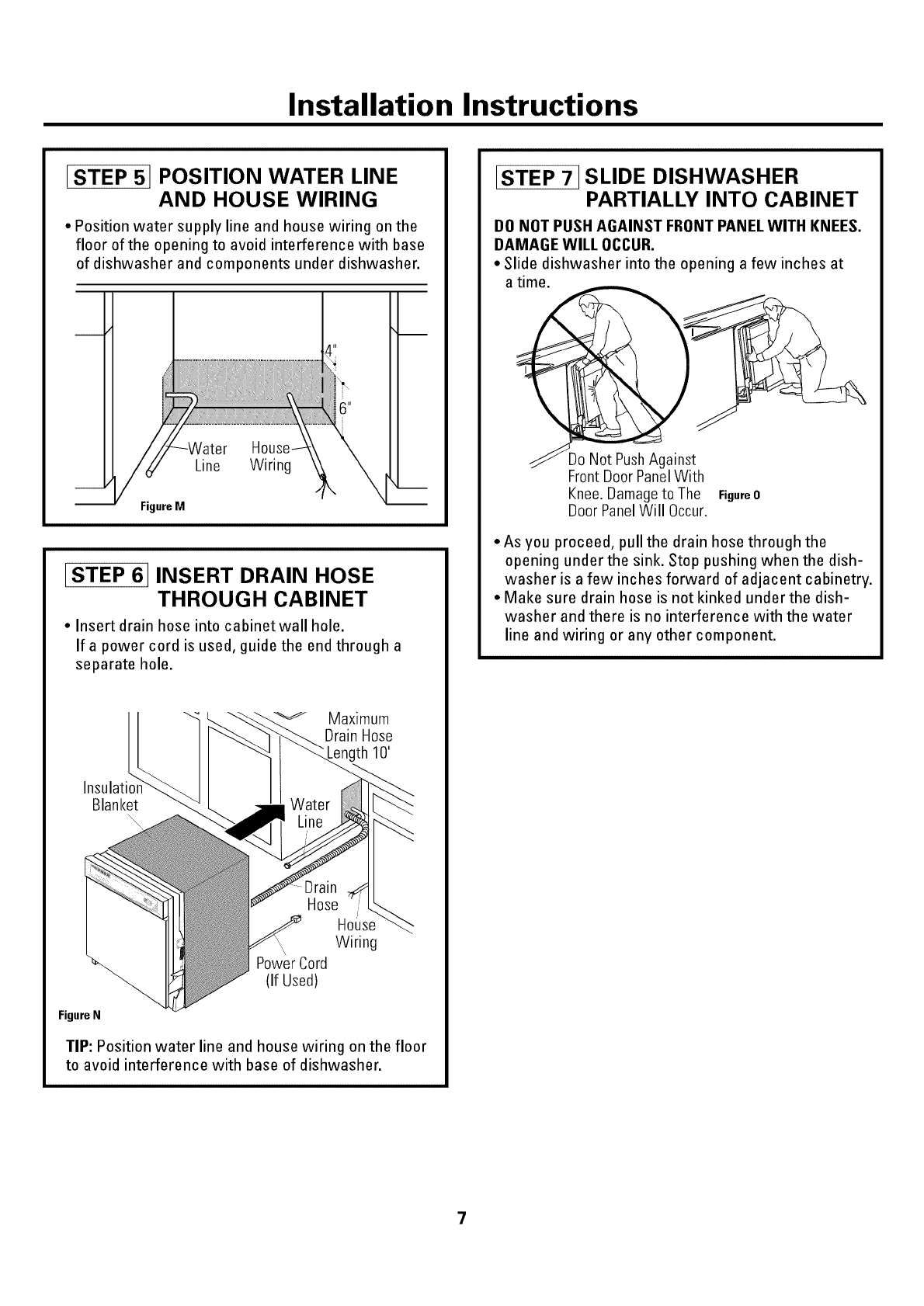 Installation Instructions

STEP 5 POSITION WATER LINE AND HOUSE WIRING

• Position water supply line and house wiring on the floor of the opening to avoid interference with base of dishwasher and components under dishwasher.

4"

6"

Water Line

House Wiring

Figure M

STEP 6 INSERT DRAIN HOSE THROUGH CABINET

• Insert drain hose into cabinet wall hole. If a power cord is used, guide the end through a separate hole.

Maximum Drain Hose Length 10'

Insulation Blanket

Water Line

Drain Hose

House Wiring

Power Cord (If Used)

Figure N

TIP: Position water line and house wiring on the floor to avoid interference with base of dishwasher.

STEP 7 SLIDE DISHWASHER PARTIALLY INTO CABINET

DO NOT PUSH AGAINST FRONT PANEL WITH KNEES. DAMAGE WILL OCCUR.

• Slide dishwasher into the opening a few inches at a time.

Do Not Push Against Front Door Panel With Knee. Damage to The Door Panel Will Occur.

Figure O

• As you proceed, pull the drain hose through the opening under the sink. Stop pushing when the dishwasher is a few inches forward of adjacent cabinetry.
• Make sure drain hose is not kinked under the dishwasher and there is no interference with the water line and wiring or any other component.

7