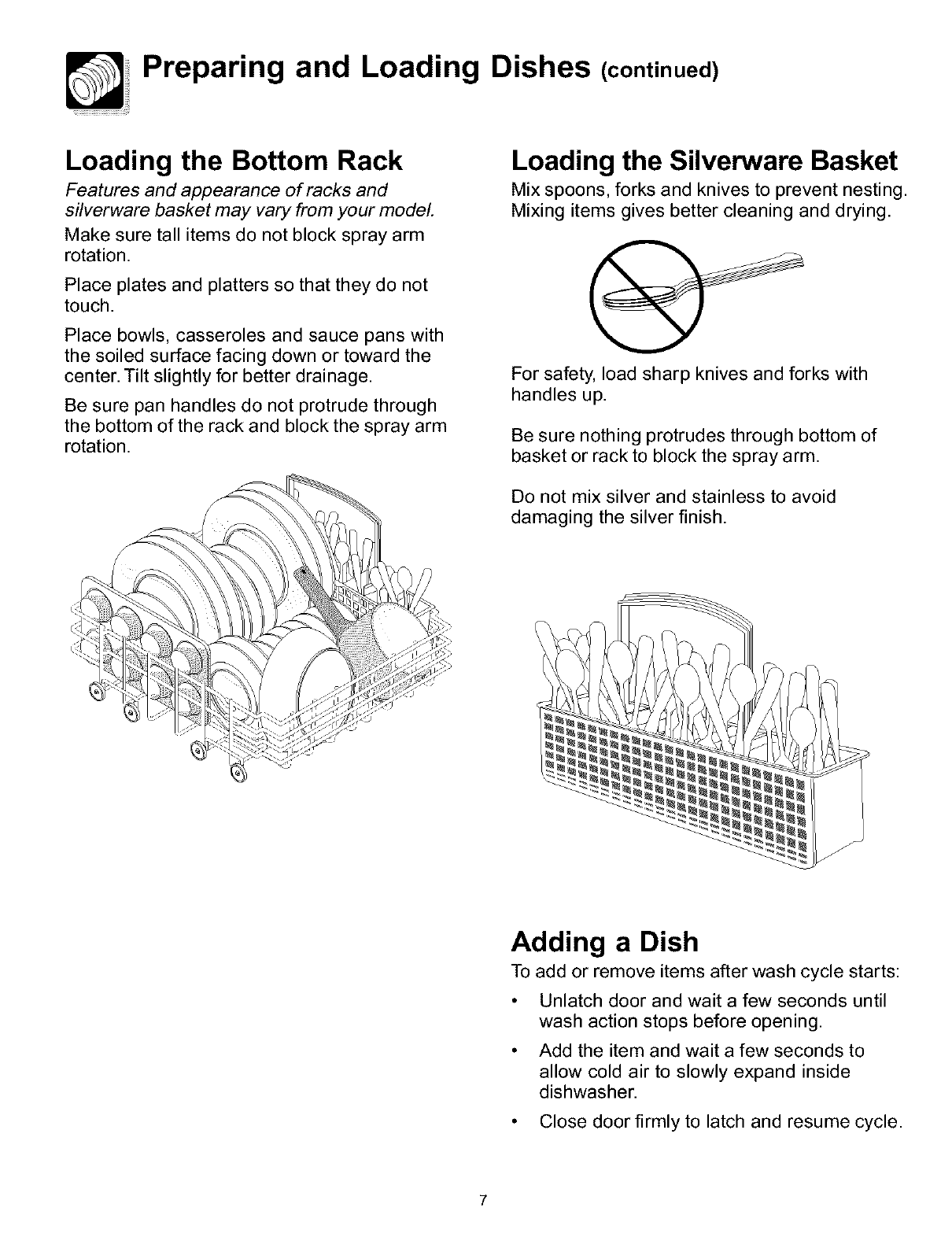 Preparing and Loading Dishes (continued)

Loading the Bottom Rack

Features and appearance of racks and silverware basket may vary from your model.

Make sure tall items do not block spray arm rotation.

Place plates and platters so that they do not touch.

Place bowls, casseroles and sauce pans with the soiled surface facing down or toward the center. Tilt slightly for better drainage.

Be sure pan handles do not protrude through the bottom of the rack and block the spray arm rotation.

Loading the Silverware Basket

Mix spoons, forks and knives to prevent nesting. Mixing items gives better cleaning and drying.

For safety, load sharp knives and forks with handles up.

Be sure nothing protrudes through bottom of basket or rack to block the spray arm.

Do not mix silver and stainless to avoid damaging the silver finish.

Adding a Dish

To add or remove items after wash cycle starts:

• Unlatch door and wait a few seconds until wash action stops before opening.

• Add the item and wait a few seconds to allow cold air to slowly expand inside dishwasher.

• Close door firmly to latch and resume cycle.

7