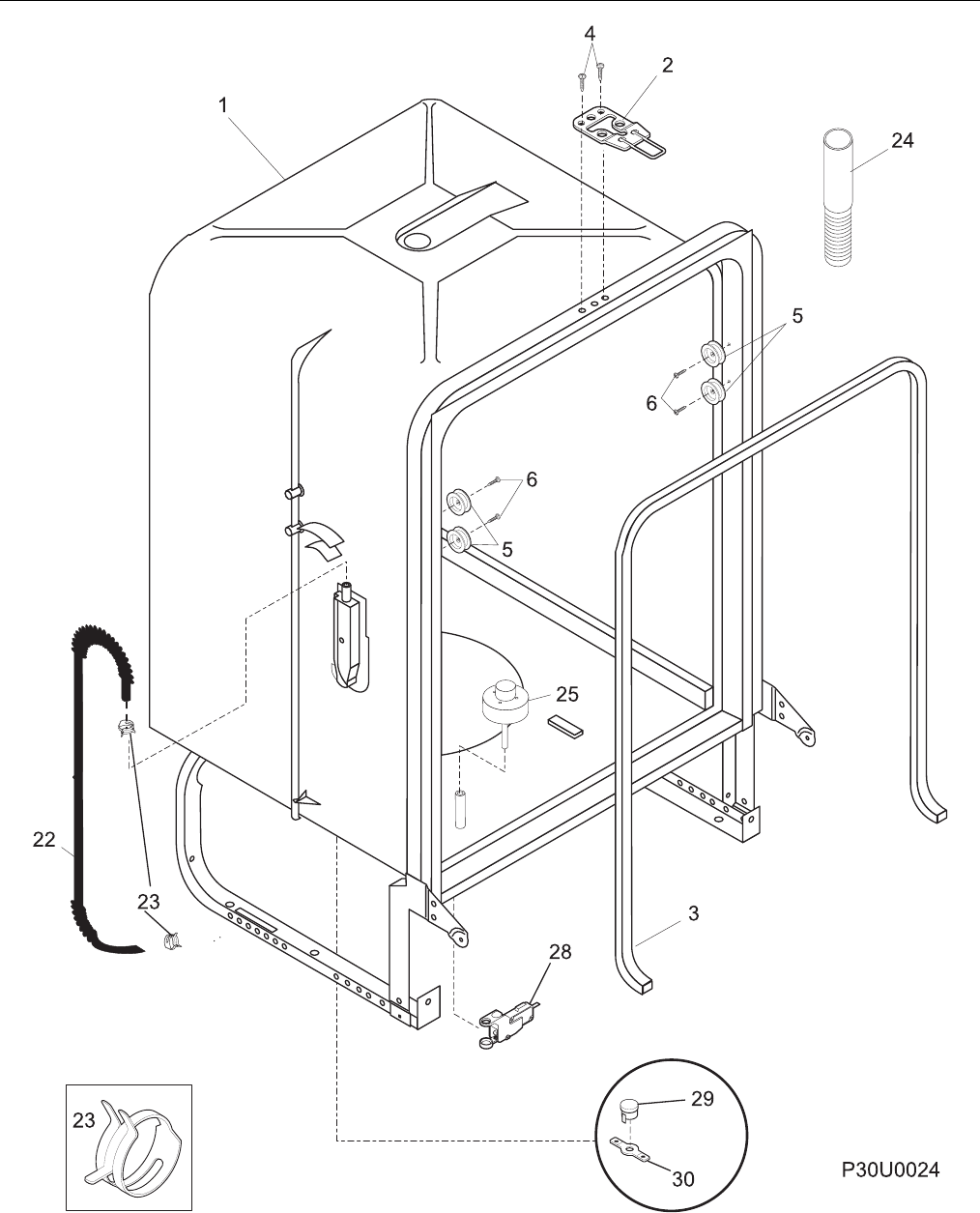 4
2
1
24
5
6
6
5
25
22
23
3
28
23
29
30
P30U0024