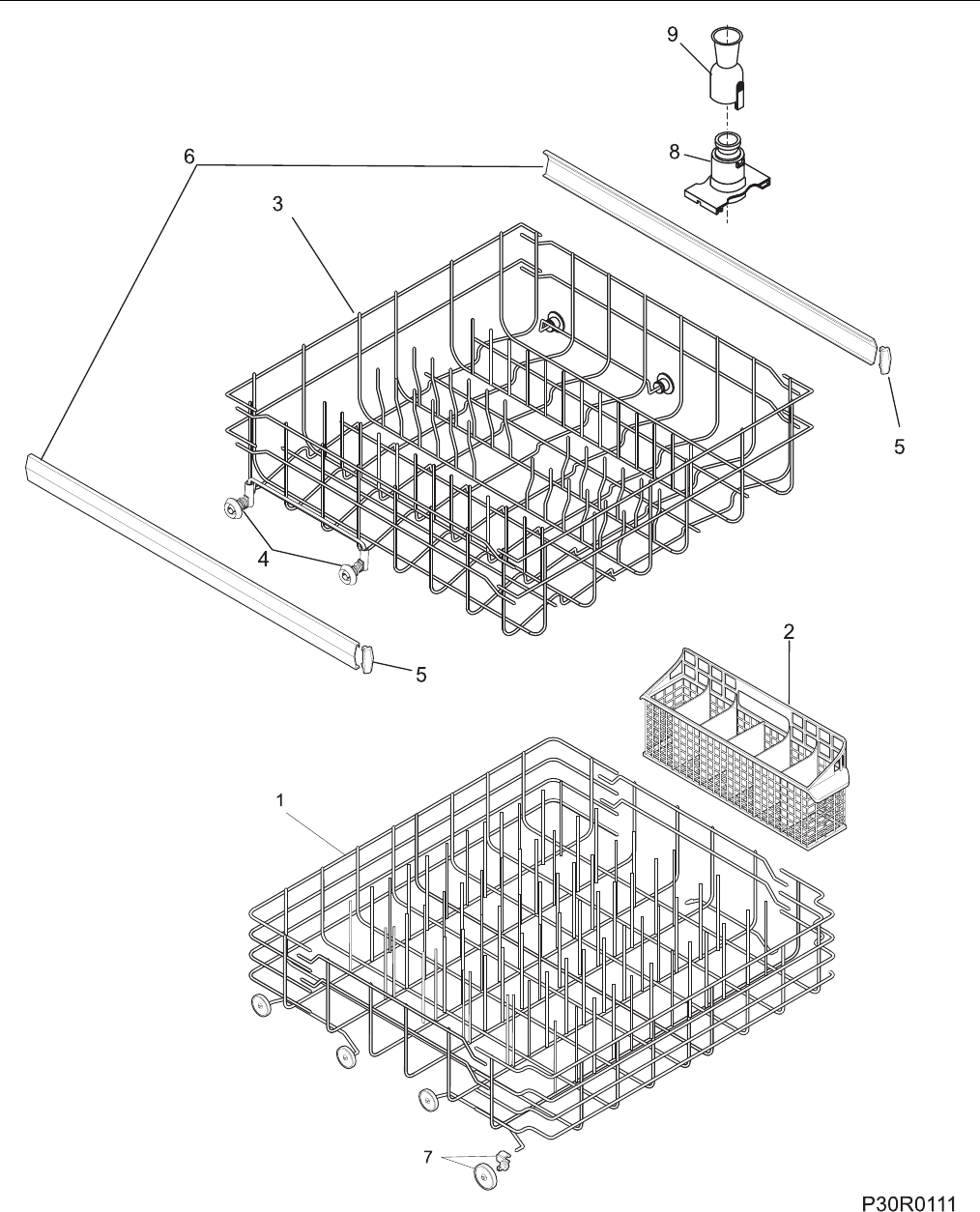 9
8
6
3
5
4
5
2
1
7
P30R0111