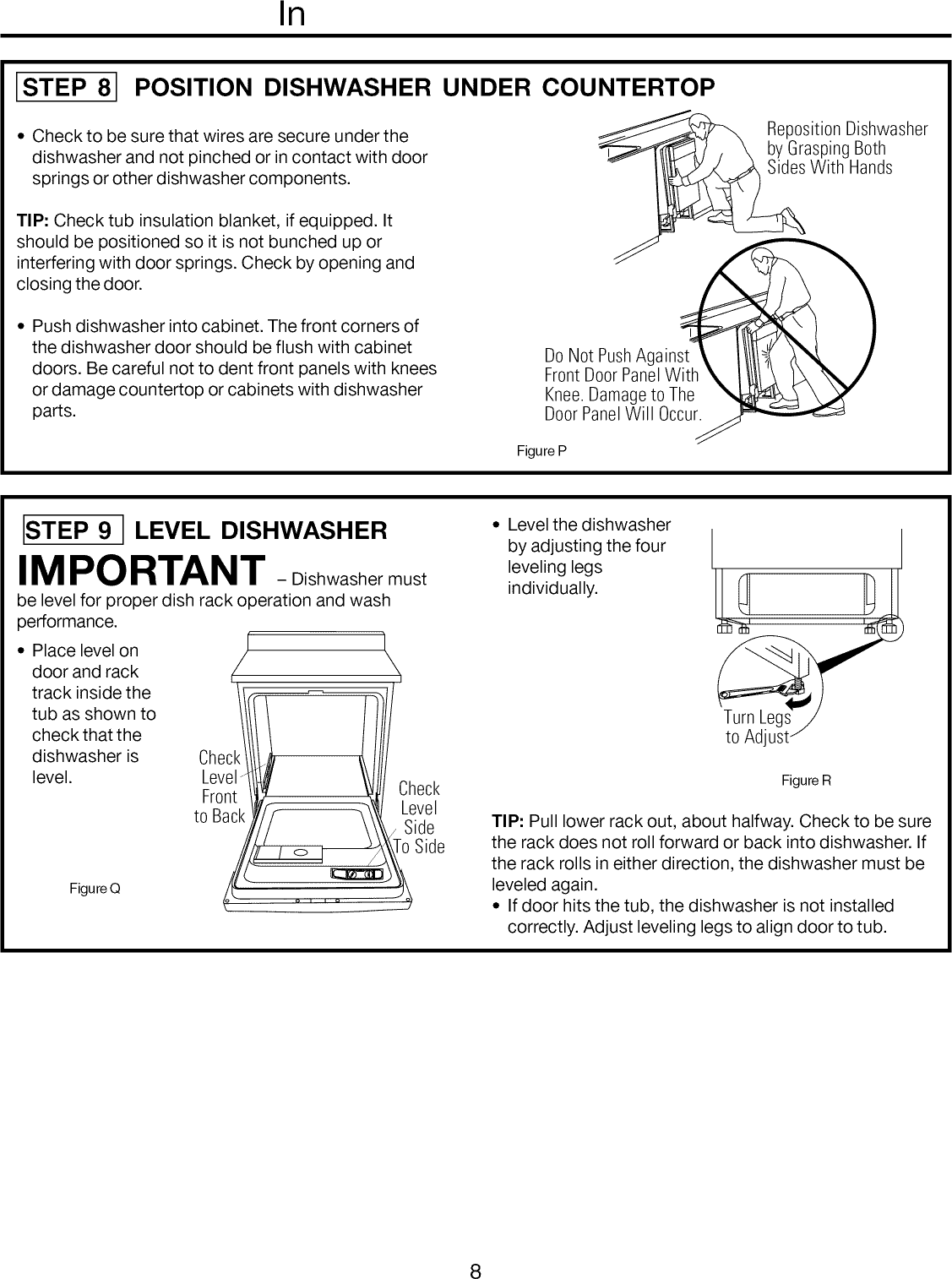 In

STEP 8 POSITION DISHWASHER UNDER COUNTERTOP

• Check to be sure that wires are secure under the dishwasher and not pinched or in contact with door springs or other dishwasher components.

TIP: Check tub insulation blanket, if equipped. It should be positioned so it is not bunched up or interfering with door springs. Check by opening and closing the door.

• Push dishwasher into cabinet. The front corners of the dishwasher door should be flush with cabinet doors. Be careful not to dent front panels with knees or damage countertop or cabinets with dishwasher parts.

Reposition Dishwasher by Grasping Both Sides With Hands

Do Not Push Against Front Door Panel With Knee. Damage to The Door Panel Will Occur.

Figure P

STEP 9 LEVEL DISHWASHER

IMPORTANT – Dishwasher must be level for proper dish rack operation and wash performance.

• Place level on door and rack track inside the tub as shown to check that the dishwasher is level.

Check Level Front to Back

Check Level Side To Side

Figure Q

• Level the dishwasher by adjusting the four leveling legs individually.

Turn Legs to Adjust

Figure R

TIP: Pull lower rack out, about halfway. Check to be sure the rack does not roll forward or back into dishwasher. If the rack rolls in either direction, the dishwasher must be leveled again.
• If door hits the tub, the dishwasher is not installed correctly. Adjust leveling legs to align door to tub.

8