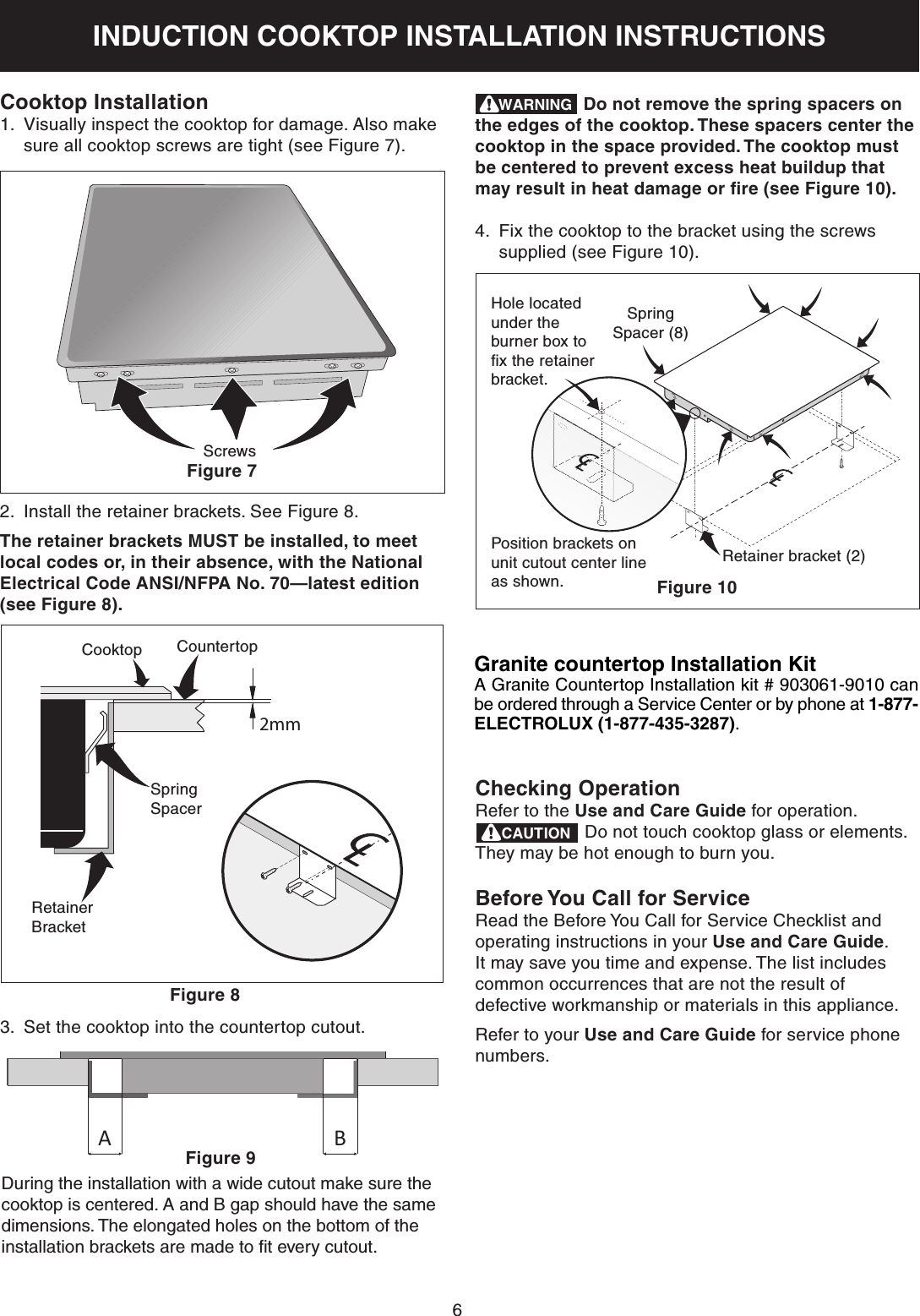 INDUCTION COOKTOP INSTALLATION INSTRUCTIONS

Cooktop Installation
1. Visually inspect the cooktop for damage. Also make sure all cooktop screws are tight (see Figure 7).

Screws
Figure 7

2. Install the retainer brackets. See Figure 8.

The retainer brackets MUST be installed, to meet local codes or, in their absence, with the National Electrical Code ANSI/NFPA No. 70—latest edition (see Figure 8).

Cooktop
Countertop
2mm
Spring Spacer
Retainer Bracket
Figure 8

3. Set the cooktop into the countertop cutout.

A
B
Figure 9

During the installation with a wide cutout make sure the cooktop is centered. A and B gap should have the same dimensions. The elongated holes on the bottom of the installation brackets are made to fit every cutout.

WARNING Do not remove the spring spacers on the edges of the cooktop. These spacers center the cooktop in the space provided. The cooktop must be centered to prevent excess heat buildup that may result in heat damage or fire (see Figure 10).

4. Fix the cooktop to the bracket using the screws supplied (see Figure 10).

Hole located under the burner box to fix the retainer bracket.
Spring Spacer (8)
Position brackets on unit cutout center line as shown.
Retainer bracket (2)
Figure 10

Granite countertop Installation Kit
A Granite Countertop Installation kit # 903061-9010 can be ordered through a Service Center or by phone at 1-877-ELECTROLUX (1-877-435-3287).

Checking Operation
Refer to the Use and Care Guide for operation.
CAUTION Do not touch cooktop glass or elements. They may be hot enough to burn you.

Before You Call for Service
Read the Before You Call for Service Checklist and operating instructions in your Use and Care Guide. It may save you time and expense. The list includes common occurrences that are not the result of defective workmanship or materials in this appliance.

Refer to your Use and Care Guide for service phone numbers.

6