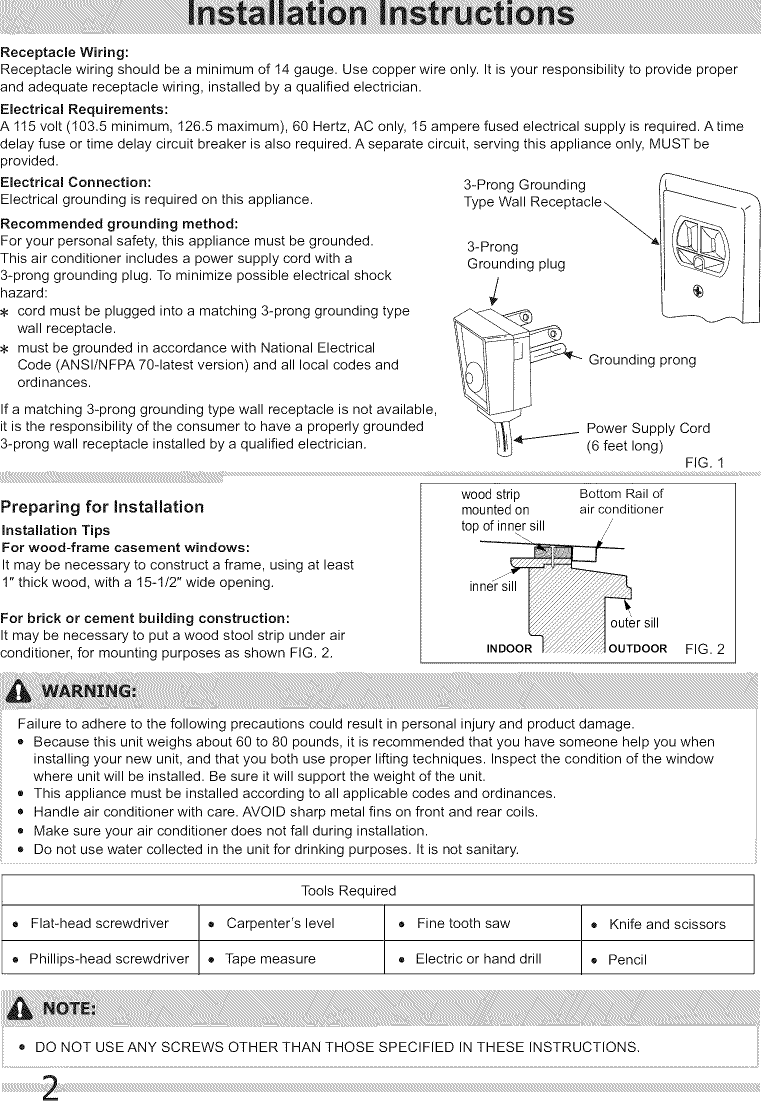 Installation Instructions

Receptacle Wiring:
Receptacle wiring should be a minimum of 14 gauge. Use copper wire only. It is your responsibility to provide proper and adequate receptacle wiring, installed by a qualified electrician.

Electrical Requirements:
A 115 volt (103.5 minimum, 126.5 maximum), 60 Hertz, AC only, 15 ampere fused electrical supply is required. A time delay fuse or time delay circuit breaker is also required. A separate circuit, serving this appliance only, MUST be provided.

Electrical Connection:
Electrical grounding is required on this appliance.

Recommended grounding method:
For your personal safety, this appliance must be grounded. This air conditioner includes a power supply cord with a 3-prong grounding plug. To minimize possible electrical shock hazard:
* cord must be plugged into a matching 3-prong grounding type wall receptacle.
* must be grounded in accordance with National Electrical Code (ANSI/NFPA 70-latest version) and all local codes and ordinances.

If a matching 3-prong grounding type wall receptacle is not available, it is the responsibility of the consumer to have a properly grounded 3-prong wall receptacle installed by a qualified electrician.

3-Prong Grounding Type Wall Receptacle
3-Prong Grounding plug
Grounding prong
Power Supply Cord (6 feet long)
FIG. 1

Preparing for Installation
Installation Tips
For wood-frame casement windows:
It may be necessary to construct a frame, using at least 1" thick wood, with a 15-1/2" wide opening.

For brick or cement building construction:
It may be necessary to put a wood stool strip under air conditioner, for mounting purposes as shown FIG. 2.

wood strip mounted on top of inner sill
Bottom Rail of air conditioner
inner sill
outer sill
INDOOR
OUTDOOR
FIG. 2

WARNING:
Failure to adhere to the following precautions could result in personal injury and product damage.
• Because this unit weighs about 60 to 80 pounds, it is recommended that you have someone help you when installing your new unit, and that you both use proper lifting techniques. Inspect the condition of the window where unit will be installed. Be sure it will support the weight of the unit.
• This appliance must be installed according to all applicable codes and ordinances.
• Handle air conditioner with care. AVOID sharp metal fins on front and rear coils.
• Make sure your air conditioner does not fall during installation.
• Do not use water collected in the unit for drinking purposes. It is not sanitary.

| Tools Required | | | |
|---|---|---|---|
| • Flat-head screwdriver | • Carpenter's level | • Fine tooth saw | • Knife and scissors |
| • Phillips-head screwdriver | • Tape measure | • Electric or hand drill | • Pencil |

NOTE:
• DO NOT USE ANY SCREWS OTHER THAN THOSE SPECIFIED IN THESE INSTRUCTIONS.

2