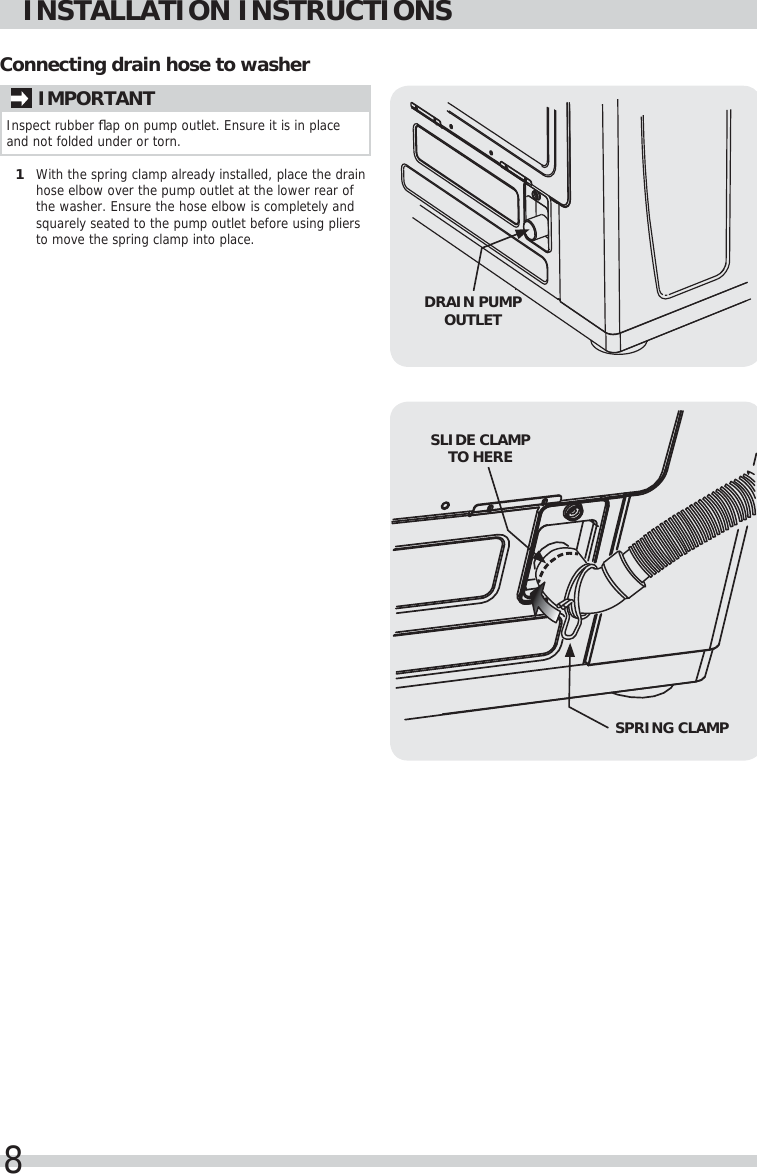 INSTALLATION INSTRUCTIONS

Connecting drain hose to washer

IMPORTANT

Inspect rubber flap on pump outlet. Ensure it is in place and not folded under or torn.

1 With the spring clamp already installed, place the drain hose elbow over the pump outlet at the lower rear of the washer. Ensure the hose elbow is completely and squarely seated to the pump outlet before using pliers to move the spring clamp into place.

DRAIN PUMP OUTLET

SLIDE CLAMP TO HERE

SPRING CLAMP

8