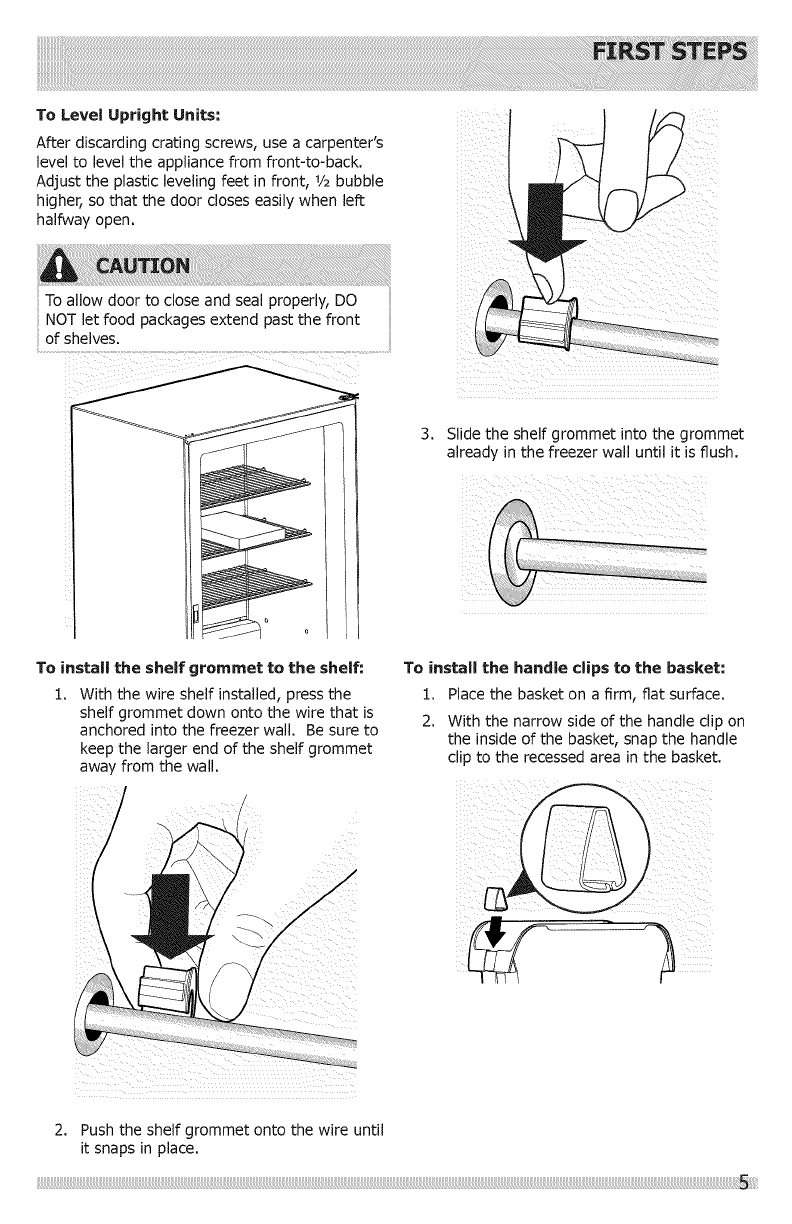 FIRST STEPS

To Level Upright Units:

After discarding crating screws, use a carpenter's level to level the appliance from front-to-back. Adjust the plastic leveling feet in front, ½ bubble higher, so that the door closes easily when left halfway open.

CAUTION

To allow door to close and seal properly, DO NOT let food packages extend past the front of shelves.

To install the shelf grommet to the shelf:

1. With the wire shelf installed, press the shelf grommet down onto the wire that is anchored into the freezer wall. Be sure to keep the larger end of the shelf grommet away from the wall.

2. Push the shelf grommet onto the wire until it snaps in place.

3. Slide the shelf grommet into the grommet already in the freezer wall until it is flush.

To install the handle clips to the basket:

1. Place the basket on a firm, flat surface.

2. With the narrow side of the handle clip on the inside of the basket, snap the handle clip to the recessed area in the basket.

5