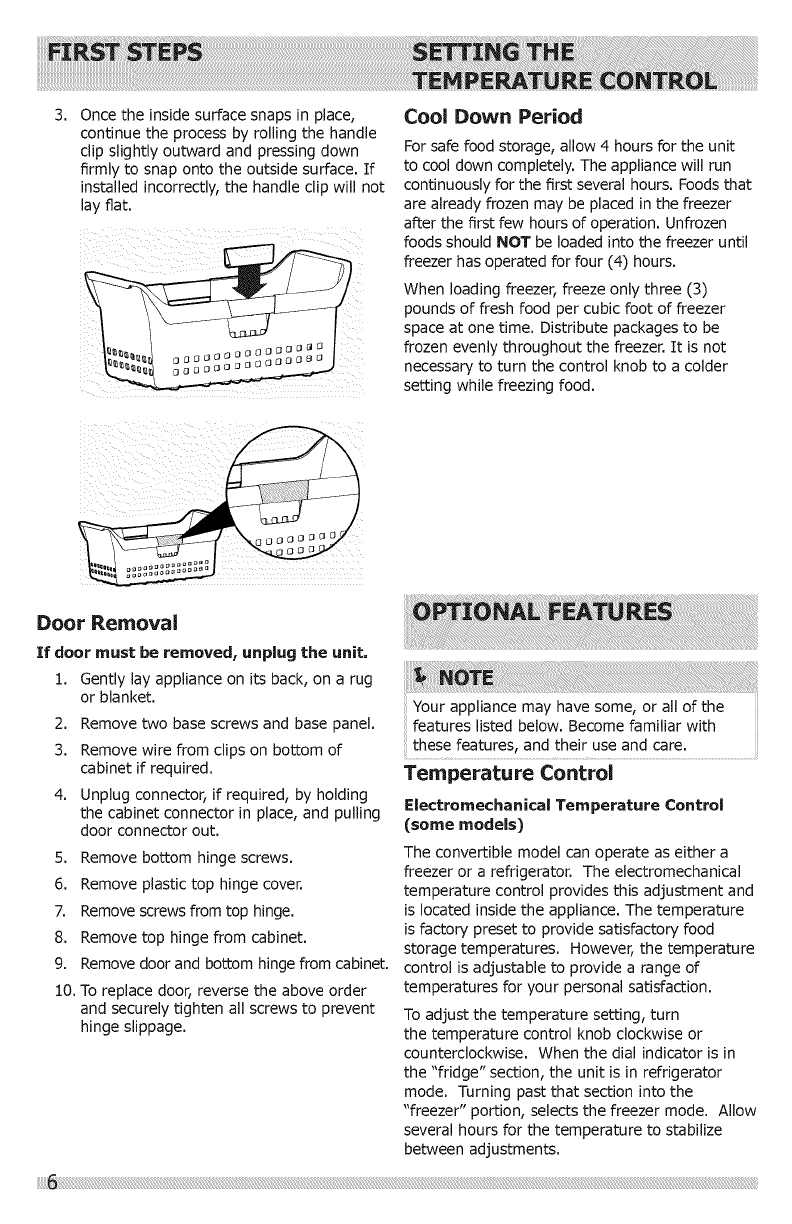 FIRST STEPS

3. Once the inside surface snaps in place, continue the process by rolling the handle clip slightly outward and pressing down firmly to snap onto the outside surface. If installed incorrectly, the handle clip will not lay flat.

Door Removal

If door must be removed, unplug the unit.

1. Gently lay appliance on its back, on a rug or blanket.
2. Remove two base screws and base panel.
3. Remove wire from clips on bottom of cabinet if required.
4. Unplug connector, if required, by holding the cabinet connector in place, and pulling door connector out.
5. Remove bottom hinge screws.
6. Remove plastic top hinge cover.
7. Remove screws from top hinge.
8. Remove top hinge from cabinet.
9. Remove door and bottom hinge from cabinet.
10. To replace door, reverse the above order and securely tighten all screws to prevent hinge slippage.

SETTING THE TEMPERATURE CONTROL

Cool Down Period

For safe food storage, allow 4 hours for the unit to cool down completely. The appliance will run continuously for the first several hours. Foods that are already frozen may be placed in the freezer after the first few hours of operation. Unfrozen foods should NOT be loaded into the freezer until freezer has operated for four (4) hours.

When loading freezer, freeze only three (3) pounds of fresh food per cubic foot of freezer space at one time. Distribute packages to be frozen evenly throughout the freezer. It is not necessary to turn the control knob to a colder setting while freezing food.

OPTIONAL FEATURES

NOTE

Your appliance may have some, or all of the features listed below. Become familiar with these features, and their use and care.

Temperature Control

Electromechanical Temperature Control (some models)

The convertible model can operate as either a freezer or a refrigerator. The electromechanical temperature control provides this adjustment and is located inside the appliance. The temperature is factory preset to provide satisfactory food storage temperatures. However, the temperature control is adjustable to provide a range of temperatures for your personal satisfaction.

To adjust the temperature setting, turn the temperature control knob clockwise or counterclockwise. When the dial indicator is in the "fridge" section, the unit is in refrigerator mode. Turning past that section into the "freezer" portion, selects the freezer mode. Allow several hours for the temperature to stabilize between adjustments.

6