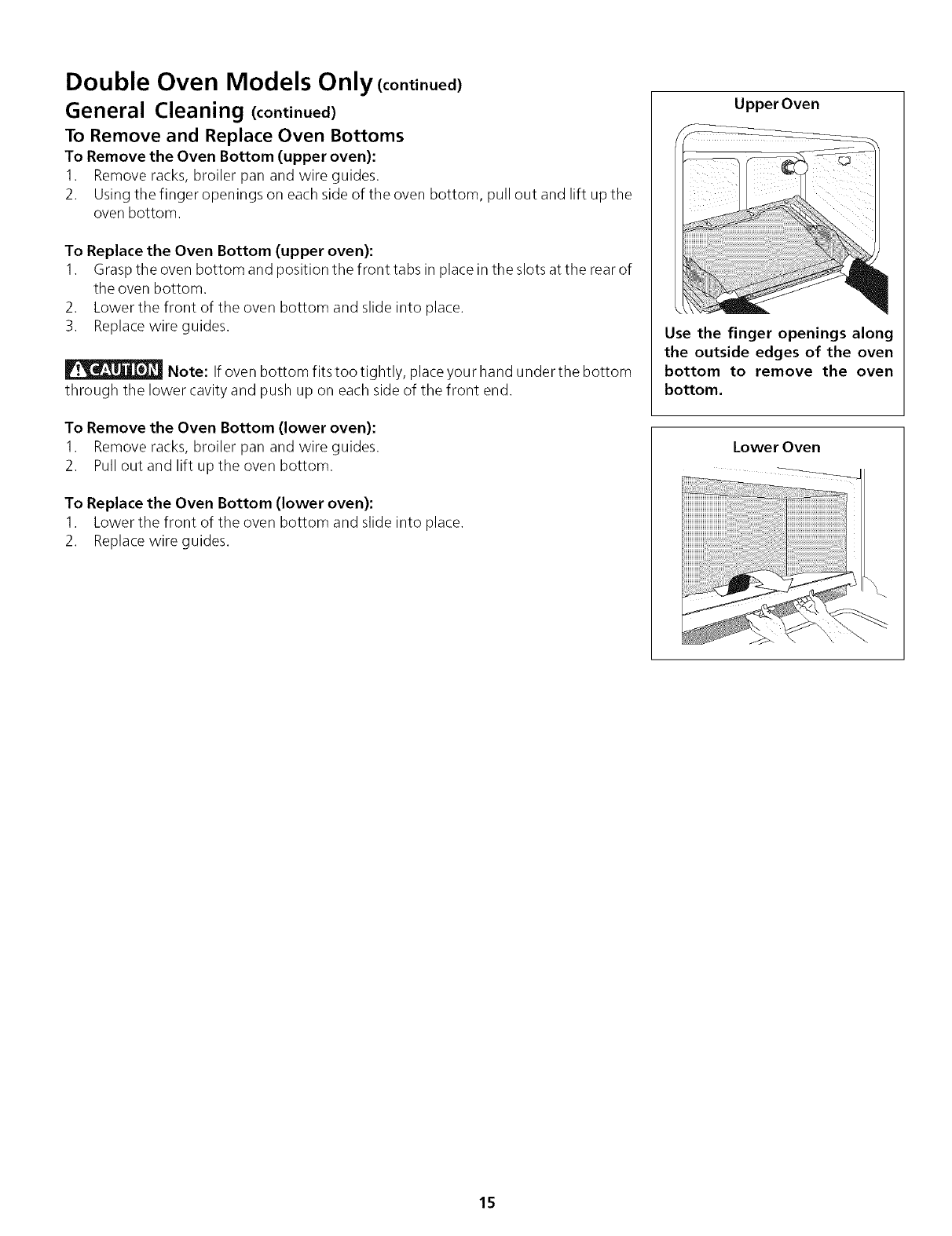 Double Oven Models Only (continued)

General Cleaning (continued)

To Remove and Replace Oven Bottoms

To Remove the Oven Bottom (upper oven):

1. Remove racks, broiler pan and wire guides.
2. Using the finger openings on each side of the oven bottom, pull out and lift up the oven bottom.

To Replace the Oven Bottom (upper oven):

1. Grasp the oven bottom and position the front tabs in place in the slots at the rear of the oven bottom.
2. Lower the front of the oven bottom and slide into place.
3. Replace wire guides.

CAUTION Note: If oven bottom fits too tightly, place your hand under the bottom through the lower cavity and push up on each side of the front end.

To Remove the Oven Bottom (lower oven):

1. Remove racks, broiler pan and wire guides.
2. Pull out and lift up the oven bottom.

To Replace the Oven Bottom (lower oven):

1. Lower the front of the oven bottom and slide into place.
2. Replace wire guides.

Upper Oven

Use the finger openings along the outside edges of the oven bottom to remove the oven bottom.

Lower Oven

15