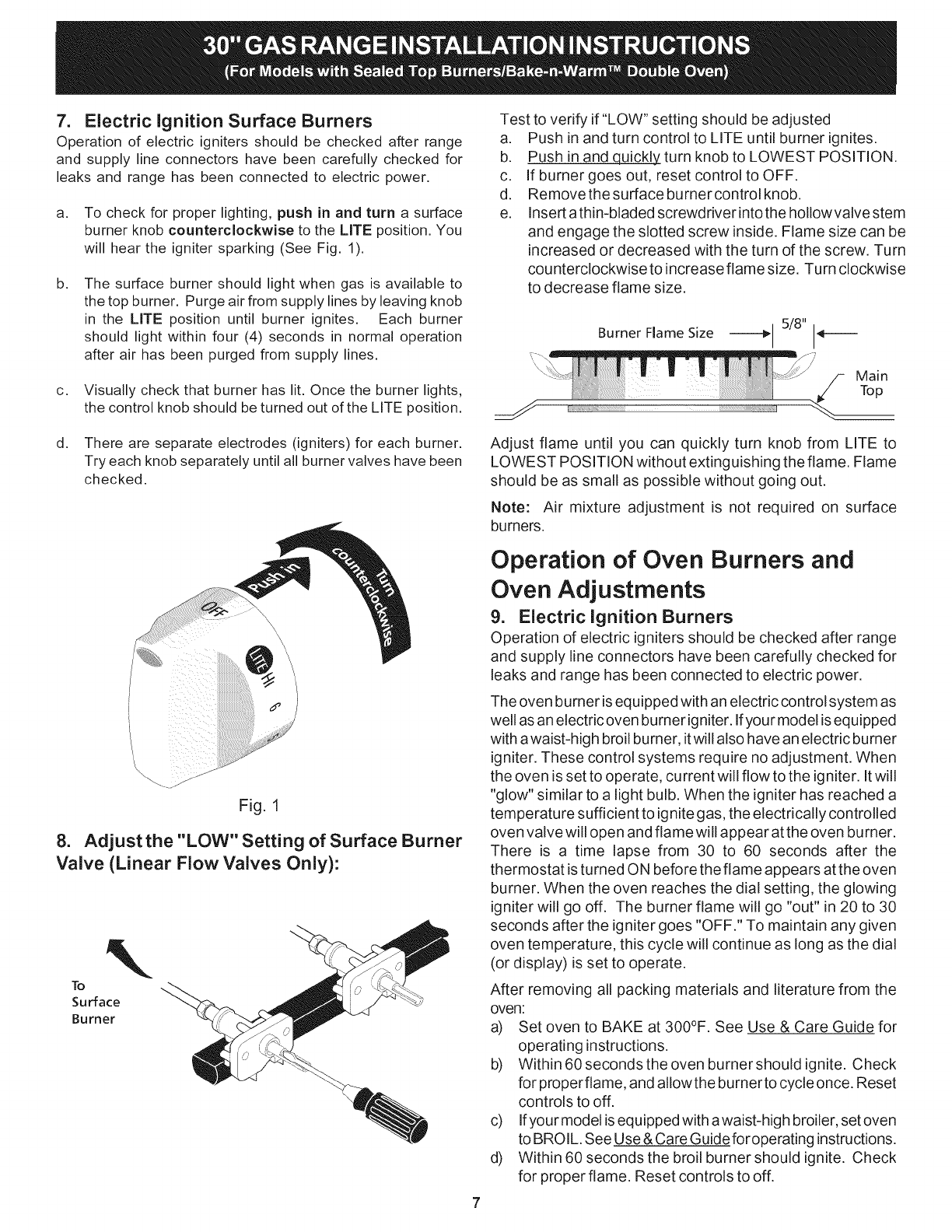 30" GAS RANGE INSTALLATION INSTRUCTIONS
(For Models with Sealed Top Burners/Bake-n-Warm™ Double Oven)

7. Electric Ignition Surface Burners
Operation of electric igniters should be checked after range and supply line connectors have been carefully checked for leaks and range has been connected to electric power.

a. To check for proper lighting, push in and turn a surface burner knob counterclockwise to the LITE position. You will hear the igniter sparking (See Fig. 1).

b. The surface burner should light when gas is available to the top burner. Purge air from supply lines by leaving knob in the LITE position until burner ignites. Each burner should light within four (4) seconds in normal operation after air has been purged from supply lines.

c. Visually check that burner has lit. Once the burner lights, the control knob should be turned out of the LITE position.

d. There are separate electrodes (igniters) for each burner. Try each knob separately until all burner valves have been checked.

Push in
Turn counterclockwise
OFF
LITE
HI
6

Fig. 1

8. Adjust the "LOW" Setting of Surface Burner Valve (Linear Flow Valves Only):

To Surface Burner

Test to verify if "LOW" setting should be adjusted
a. Push in and turn control to LITE until burner ignites.
b. Push in and quickly turn knob to LOWEST POSITION.
c. If burner goes out, reset control to OFF.
d. Remove the surface burner control knob.
e. Insert a thin-bladed screwdriver into the hollow valve stem and engage the slotted screw inside. Flame size can be increased or decreased with the turn of the screw. Turn counterclockwise to increase flame size. Turn clockwise to decrease flame size.

Burner Flame Size 5/8"
Main Top

Adjust flame until you can quickly turn knob from LITE to LOWEST POSITION without extinguishing the flame. Flame should be as small as possible without going out.

Note: Air mixture adjustment is not required on surface burners.

Operation of Oven Burners and Oven Adjustments

9. Electric Ignition Burners
Operation of electric igniters should be checked after range and supply line connectors have been carefully checked for leaks and range has been connected to electric power.

The oven burner is equipped with an electric control system as well as an electric oven burner igniter. If your model is equipped with a waist-high broil burner, it will also have an electric burner igniter. These control systems require no adjustment. When the oven is set to operate, current will flow to the igniter. It will "glow" similar to a light bulb. When the igniter has reached a temperature sufficient to ignite gas, the electrically controlled oven valve will open and flame will appear at the oven burner. There is a time lapse from 30 to 60 seconds after the thermostat is turned ON before the flame appears at the oven burner. When the oven reaches the dial setting, the glowing igniter will go off. The burner flame will go "out" in 20 to 30 seconds after the igniter goes "OFF." To maintain any given oven temperature, this cycle will continue as long as the dial (or display) is set to operate.

After removing all packing materials and literature from the oven:
a) Set oven to BAKE at 300°F. See Use & Care Guide for operating instructions.
b) Within 60 seconds the oven burner should ignite. Check for proper flame, and allow the burner to cycle once. Reset controls to off.
c) If your model is equipped with a waist-high broiler, set oven to BROIL. See Use & Care Guide for operating instructions.
d) Within 60 seconds the broil burner should ignite. Check for proper flame. Reset controls to off.

7