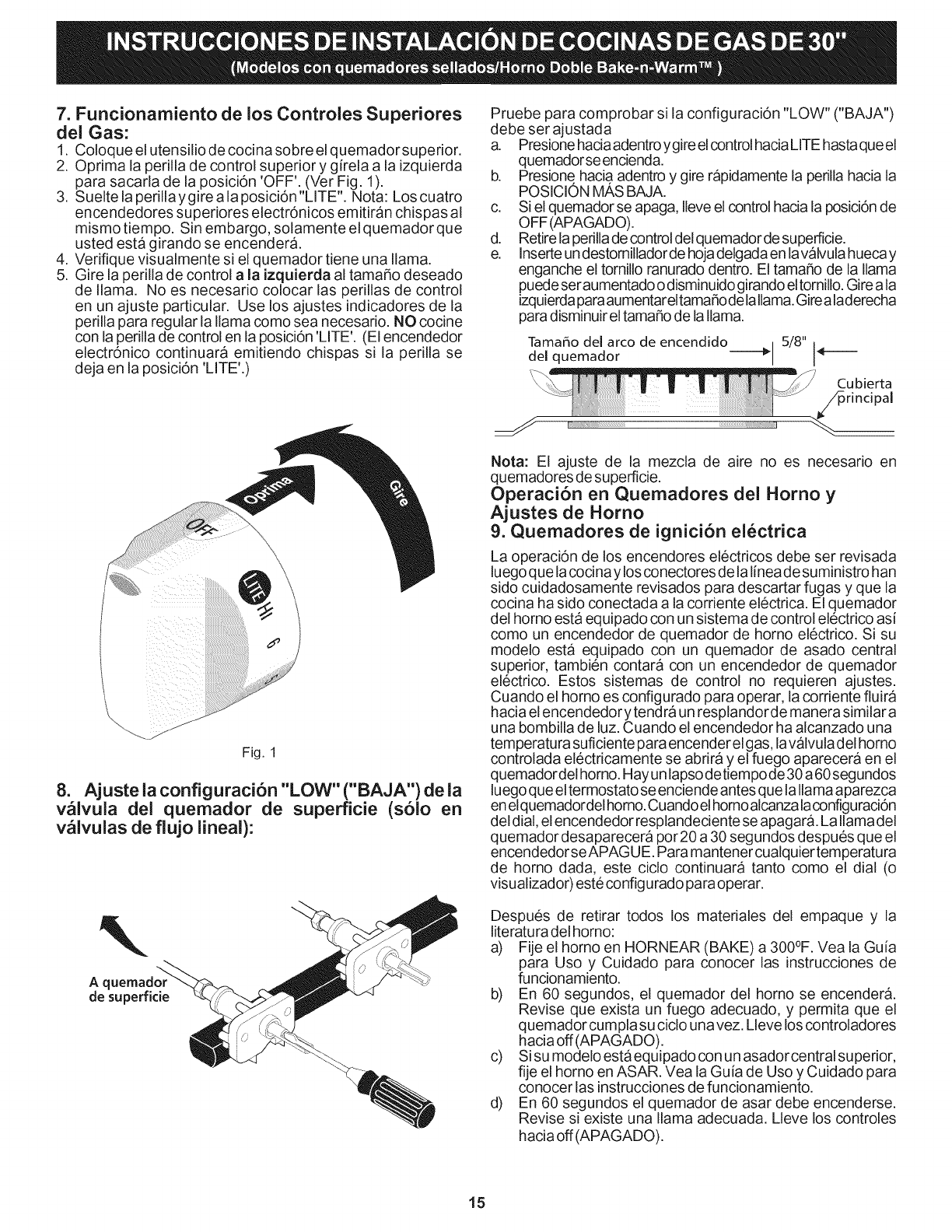 INSTRUCCIONES DE INSTALACIÓN DE COCINAS DE GAS DE 30"
(Modelos con quemadores sellados/Horno Doble Bake-n-Warm™ )

7. Funcionamiento de los Controles Superiores del Gas:
1. Coloque el utensilio de cocina sobre el quemador superior.
2. Oprima la perilla de control superior y gírela a la izquierda para sacarla de la posición 'OFF'. (Ver Fig. 1).
3. Suelte la perilla y gire a la posición "LITE". Nota: Los cuatro encendedores superiores electrónicos emitirán chispas al mismo tiempo. Sin embargo, solamente el quemador que usted está girando se encenderá.
4. Verifique visualmente si el quemador tiene una llama.
5. Gire la perilla de control a la izquierda al tamaño deseado de llama. No es necesario colocar las perillas de control en un ajuste particular. Use los ajustes indicadores de la perilla para regular la llama como sea necesario. NO cocine con la perilla de control en la posición 'LITE'. (El encendedor electrónico continuará emitiendo chispas si la perilla se deja en la posición 'LITE'.)

Oprima
Gire
OFF
LITE
HI
6

Fig. 1

8. Ajuste la configuración "LOW" ("BAJA") de la válvula del quemador de superficie (sólo en válvulas de flujo lineal):

A quemador de superficie

Pruebe para comprobar si la configuración "LOW" ("BAJA") debe ser ajustada
a. Presione hacia adentro y gire el control hacia LITE hasta que el quemador se encienda.
b. Presione hacia adentro y gire rápidamente la perilla hacia la POSICIÓN MÁS BAJA.
c. Si el quemador se apaga, lleve el control hacia la posición de OFF (APAGADO).
d. Retire la perilla de control del quemador de superficie.
e. Inserte un destornillador de hoja delgada en la válvula hueca y enganche el tornillo ranurado dentro. El tamaño de la llama puede ser aumentado o disminuido girando el tornillo. Gire a la izquierda para aumentar el tamaño de la llama. Gire a la derecha para disminuir el tamaño de la llama.

Tamaño del arco de encendido del quemador
5/8"
Cubierta principal

Nota: El ajuste de la mezcla de aire no es necesario en quemadores de superficie.

Operación en Quemadores del Horno y Ajustes de Horno
9. Quemadores de ignición eléctrica
La operación de los encendores eléctricos debe ser revisada luego que la cocina y los conectores de la línea de suministro han sido cuidadosamente revisados para descartar fugas y que la cocina ha sido conectada a la corriente eléctrica. El quemador del horno está equipado con un sistema de control eléctrico así como un encendedor de quemador de horno eléctrico. Si su modelo está equipado con un quemador de asado central superior, también contará con un encendedor de quemador eléctrico. Estos sistemas de control no requieren ajustes. Cuando el horno es configurado para operar, la corriente fluirá hacia el encendedor y tendrá un resplandor de manera similar a una bombilla de luz. Cuando el encendedor ha alcanzado una temperatura suficiente para encender el gas, la válvula del horno controlada eléctricamente se abrirá y el fuego aparecerá en el quemador del horno. Hay un lapso de tiempo de 30 a 60 segundos luego que el termostato se enciende antes que la llama aparezca en el quemador del horno. Cuando el horno alcanza la configuración del dial, el encendedor resplandeciente se apagará. La llama del quemador desaparecerá por 20 a 30 segundos después que el encendedor se APAGUE. Para mantener cualquier temperatura de horno dada, este ciclo continuará tanto como el dial (o visualizador) esté configurado para operar.

Después de retirar todos los materiales del empaque y la literatura del horno:
a) Fije el horno en HORNEAR (BAKE) a 300ºF. Vea la Guía para Uso y Cuidado para conocer las instrucciones de funcionamiento.
b) En 60 segundos, el quemador del horno se encenderá. Revise que exista un fuego adecuado, y permita que el quemador cumpla su ciclo una vez. Lleve los controladores hacia off (APAGADO).
c) Si su modelo está equipado con un asador central superior, fije el horno en ASAR. Vea la Guía de Uso y Cuidado para conocer las instrucciones de funcionamiento.
d) En 60 segundos el quemador de asar debe encenderse. Revise si existe una llama adecuada. Lleve los controles hacia off (APAGADO).

15