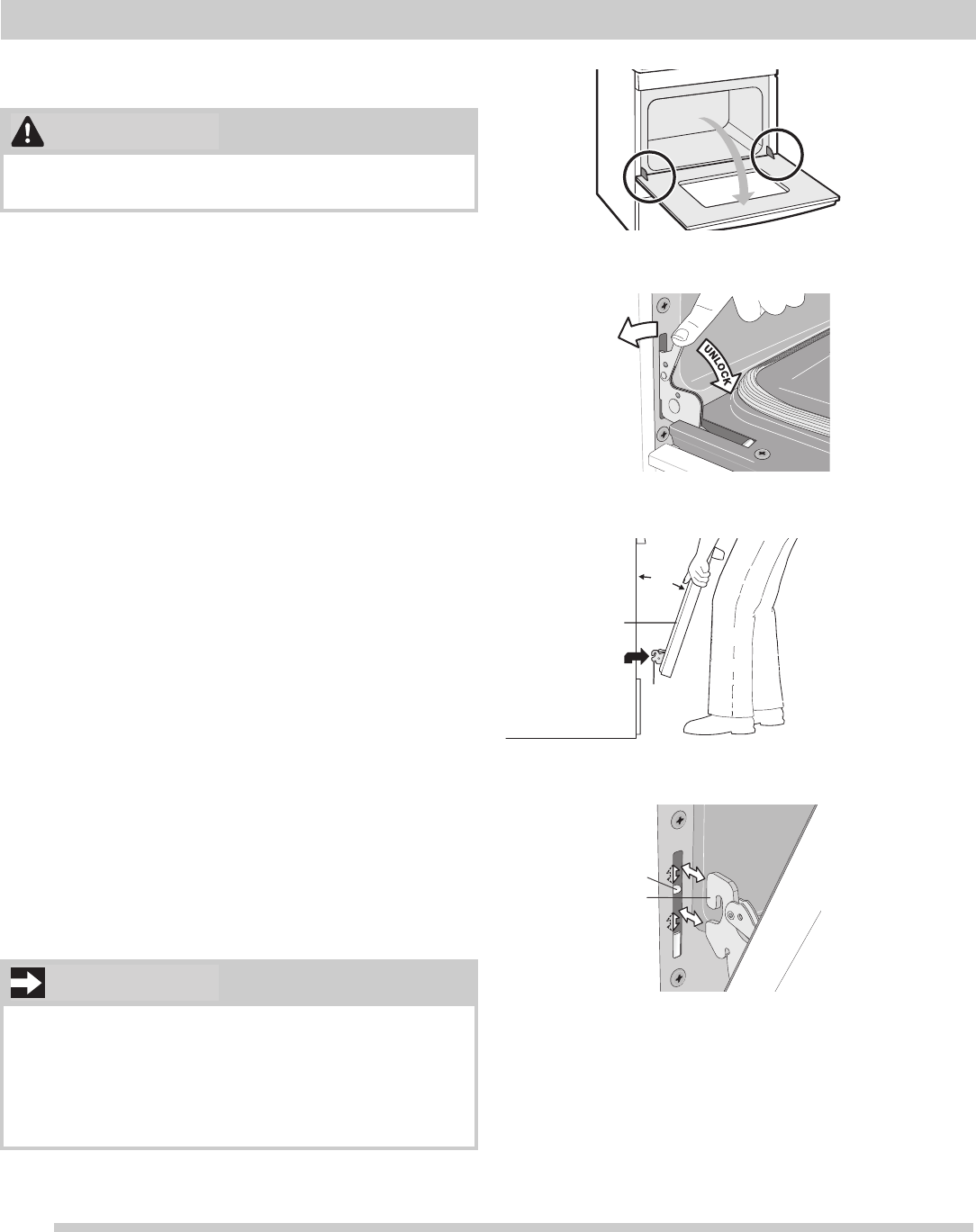 UNLOCK