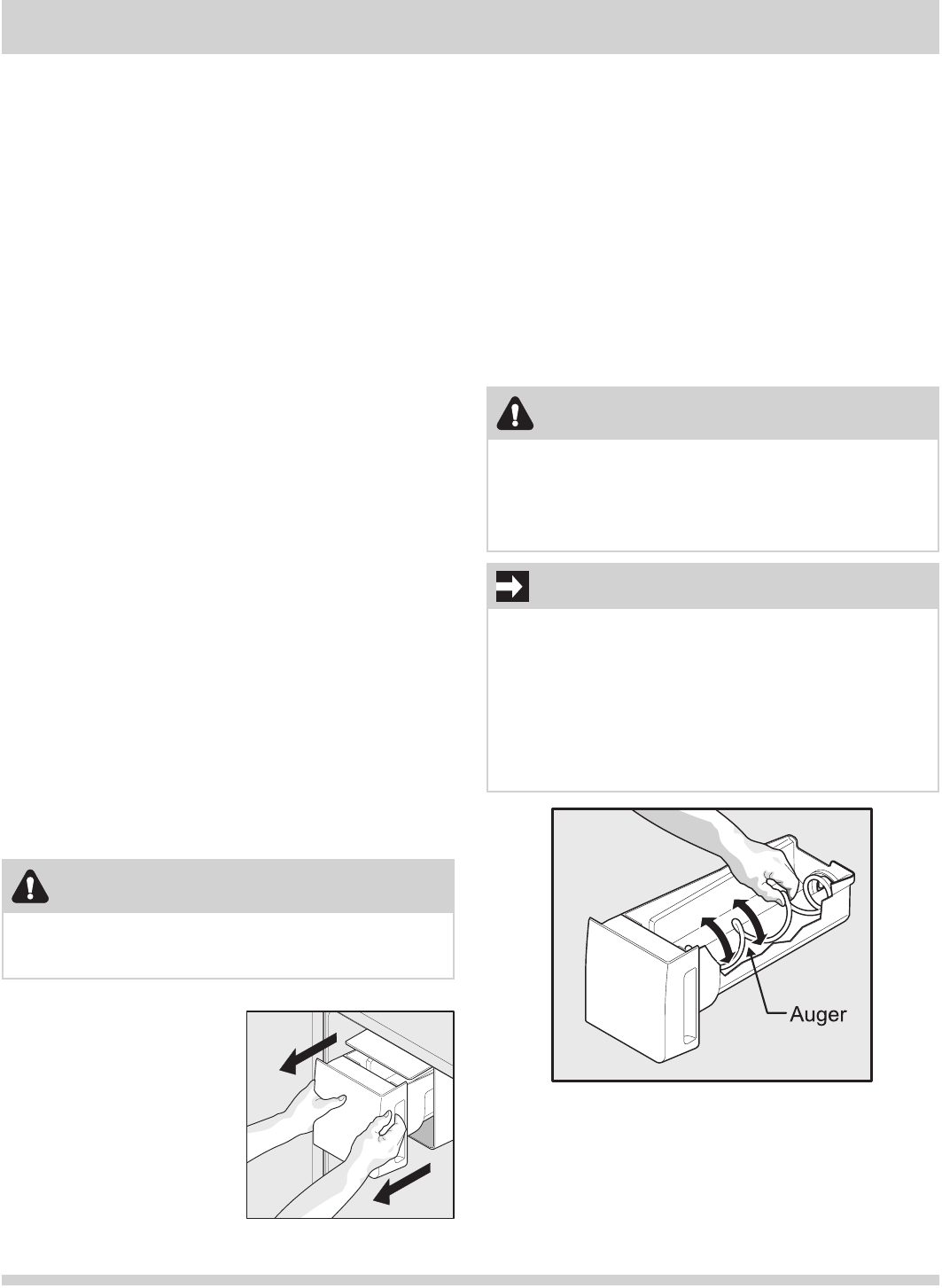 Auger