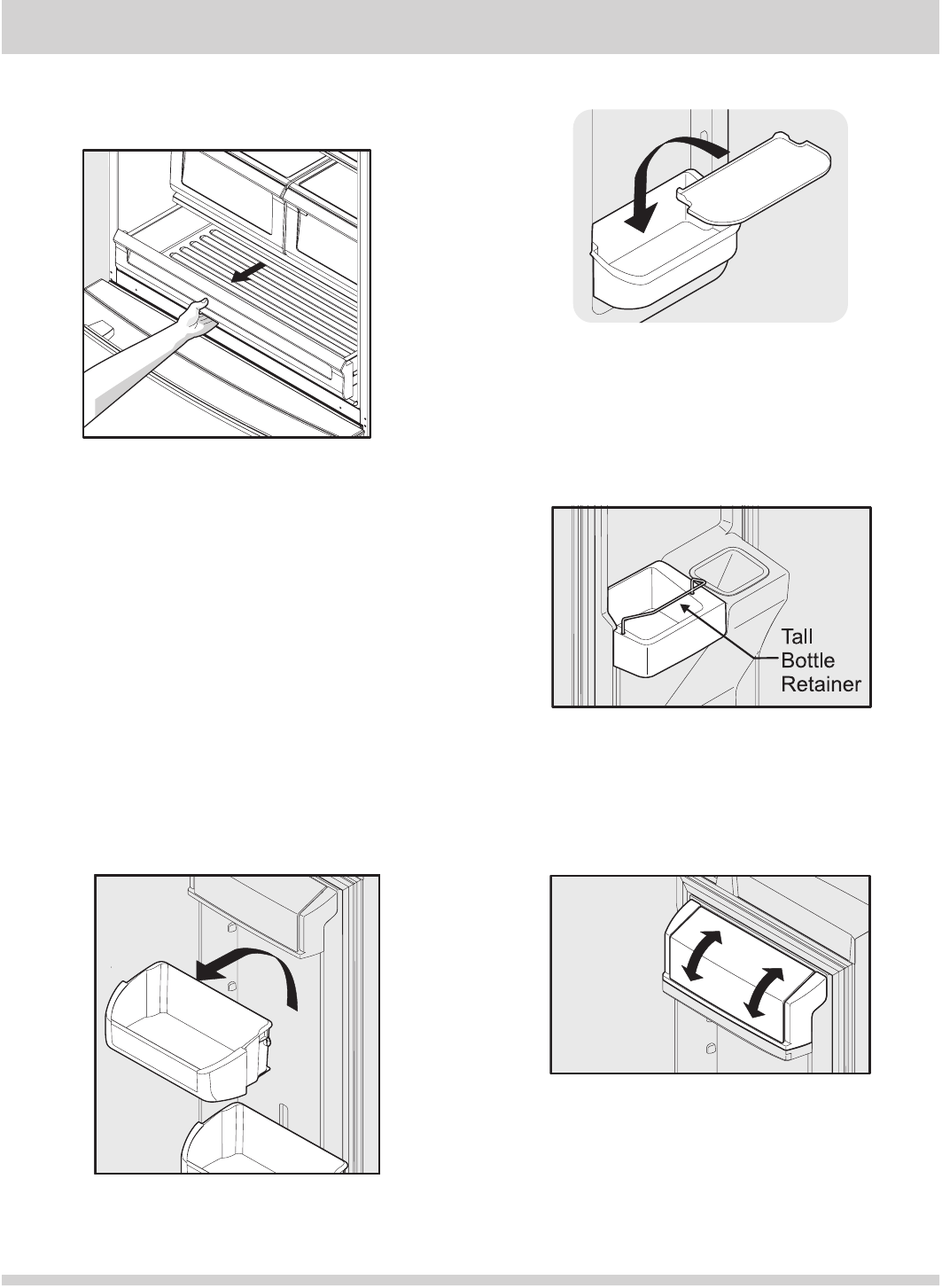 Tall
Bottle
Retainer