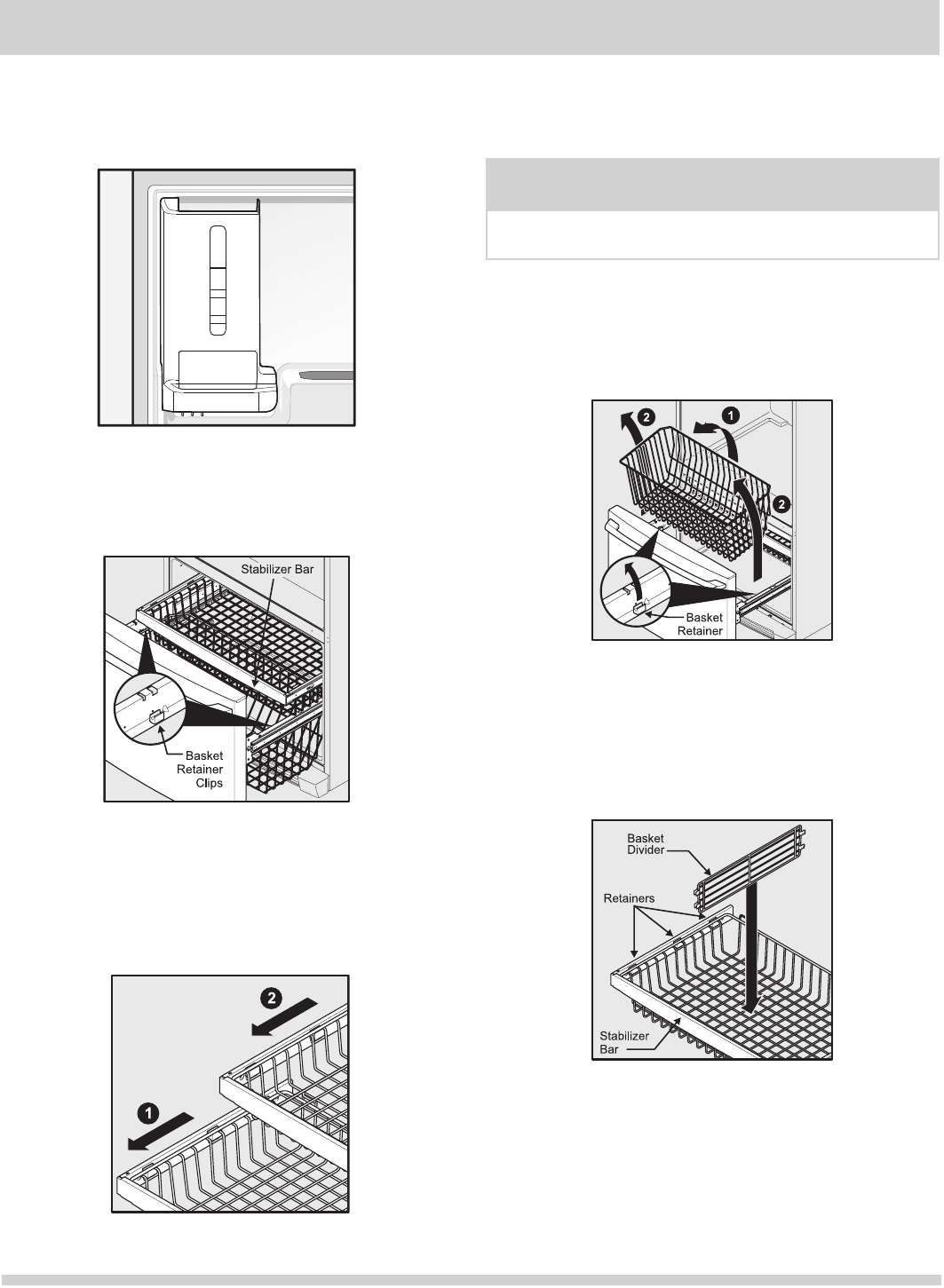 Stabilizer Bar

Basket Retainer Clips

2

1

2

1

2

Basket Retainer

Basket Divider

Retainers

Stabilizer Bar