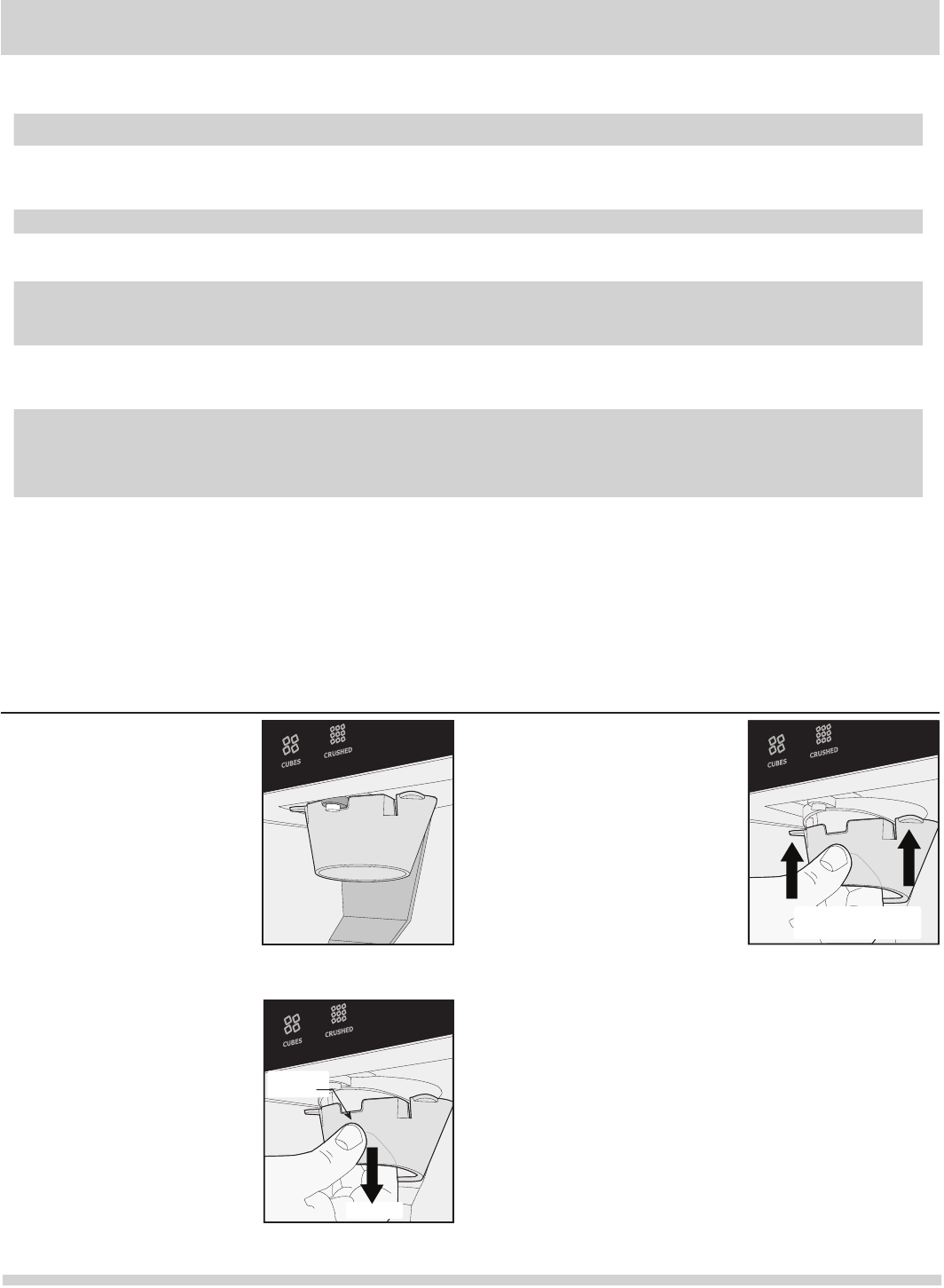 CUBES CRUSHED

CUBES CRUSHED

CUBES CRUSHED