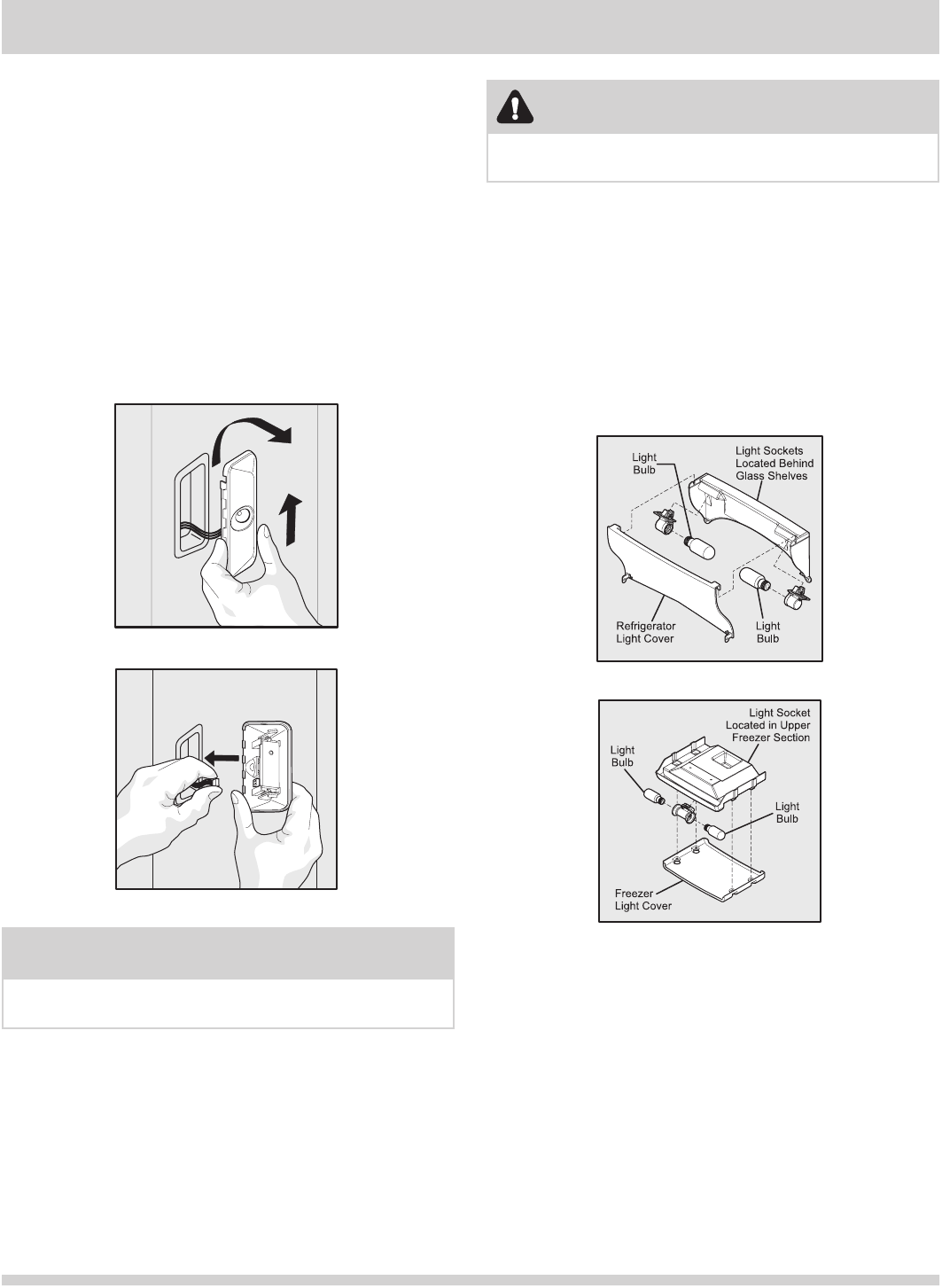 Light Bulb

Light Sockets Located Behind Glass Shelves

Refrigerator Light Cover

Light Bulb

Light Socket Located in Upper Freezer Section

Light Bulb

Light Bulb

Freezer Light Cover