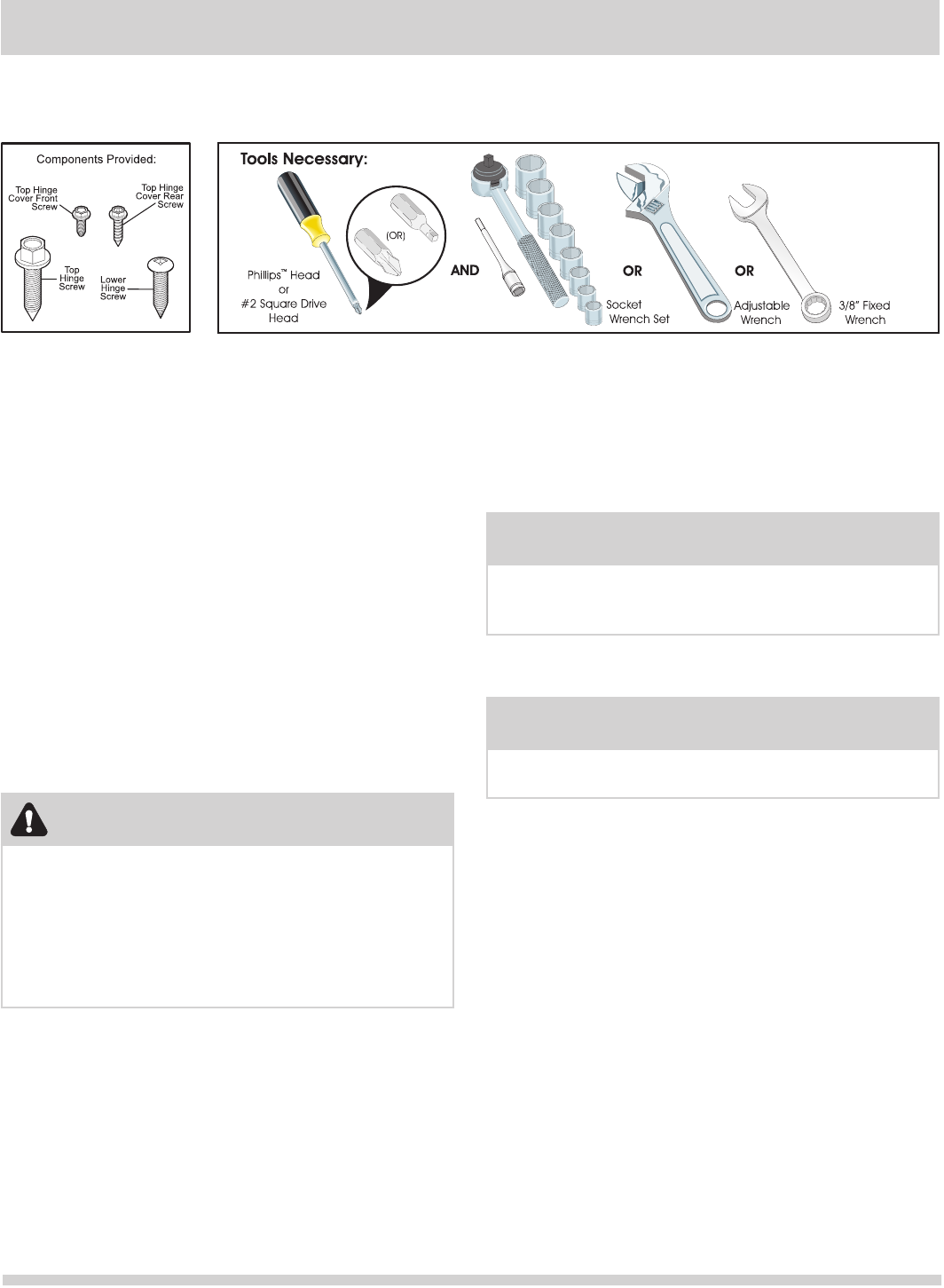 Components Provided:

Top Hinge Cover Front Screw

Top Hinge Cover Rear Screw

Top Hinge Screw

Lower Hinge Screw

Tools Necessary:

Phillips™ Head or #2 Square Drive Head

(OR)

AND

Socket Wrench Set

OR

Adjustable Wrench

OR

3/8" Fixed Wrench