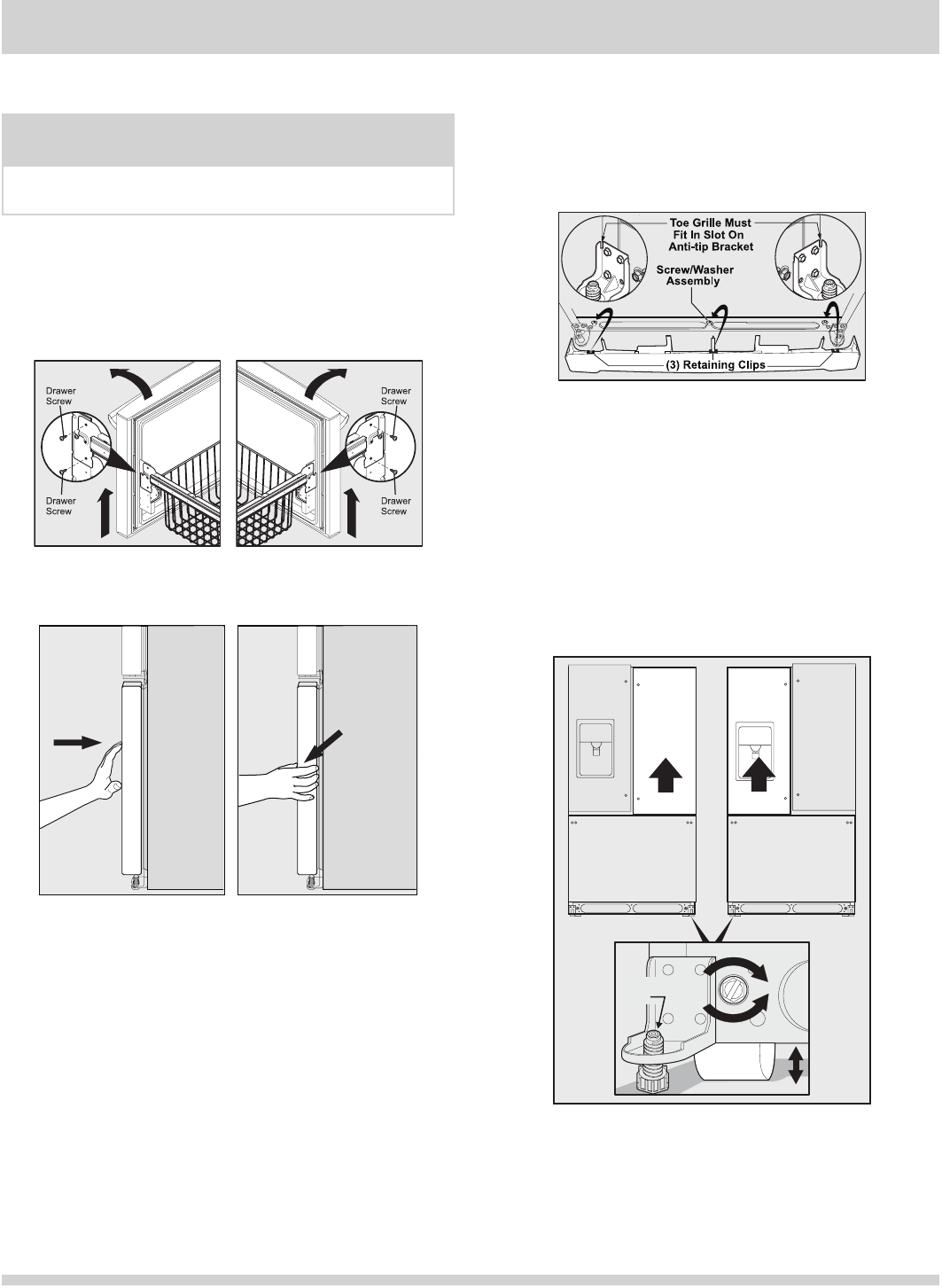 Drawer Screw

Drawer Screw

Drawer Screw

Drawer Screw

Toe Grille Must Fit In Slot On Anti-tip Bracket

Screw/Washer Assembly

(3) Retaining Clips