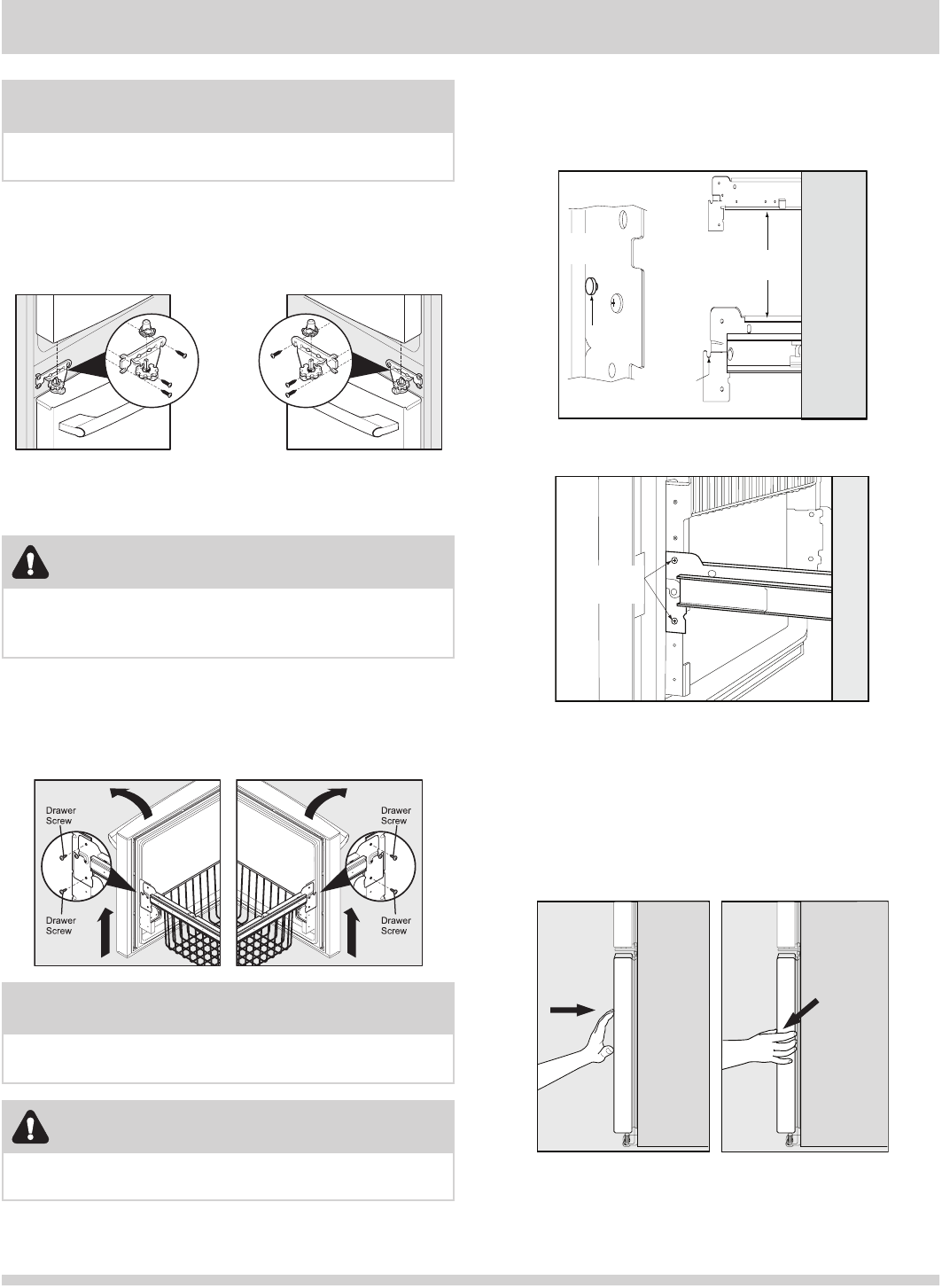 Drawer Screw

Drawer Screw

Drawer Screw

Drawer Screw